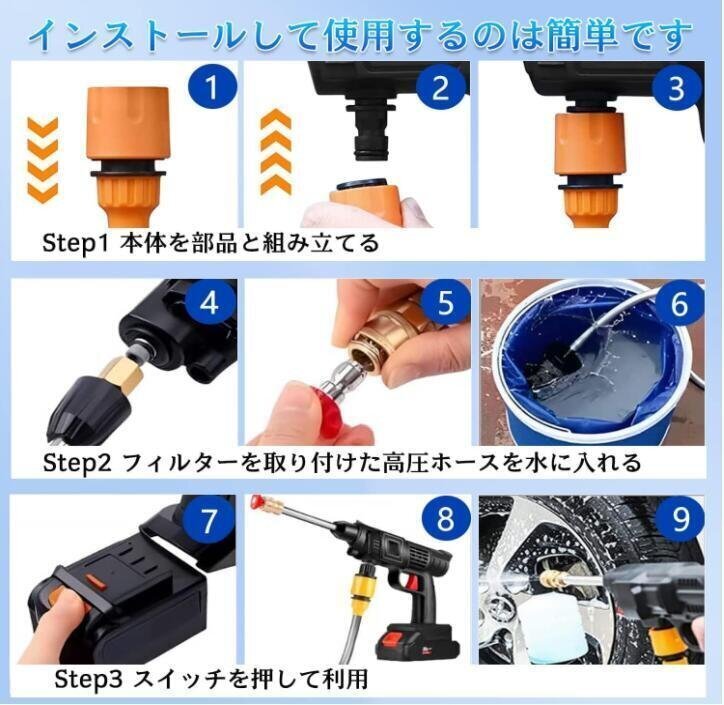 インストールして使用するのは簡単です

1

2

3

Step1 本体を部品と組み立てる

4

5

6

Step2 フィルターを取り付けた高圧ホースを水に入れる

7

8

9

Step3 スイッチを押して利用