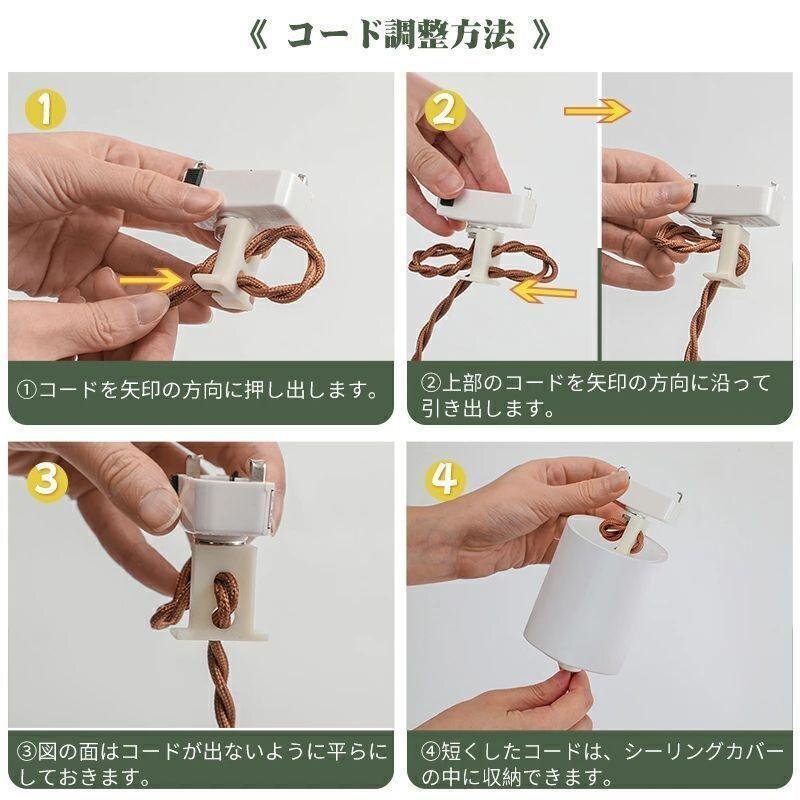 《 コード調整方法 》

1

①コードを矢印の方向に押し出します。

2

②上部のコードを矢印の方向に沿って引き出します。

3

③図の面はコードが出ないように平らにしておきます。

4

④短くしたコードは、シーリングカバーの中に収納できます。