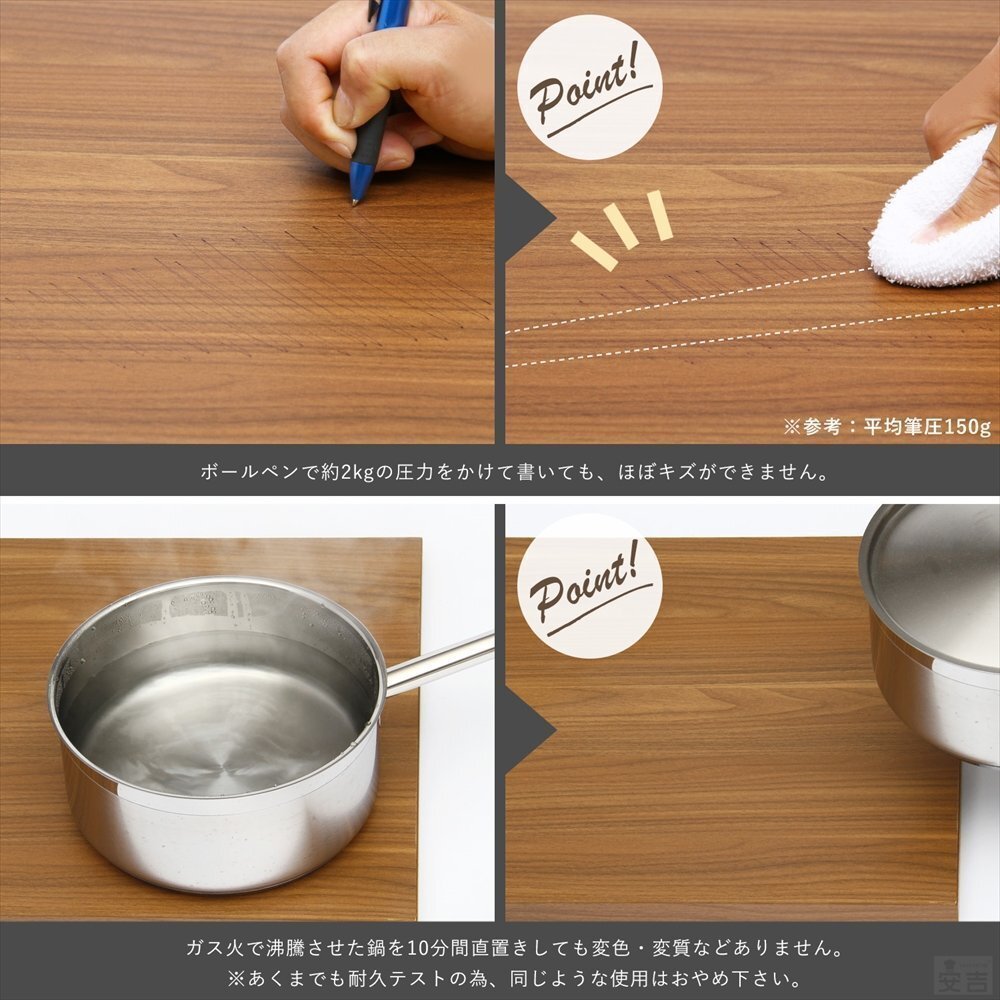 Point!

※参考：平均筆圧150g

ボールペンで約2kgの圧力をかけて書いても、ほぼキズができません。

Point!

ガス火で沸騰させた鍋を10分間直置きしても変色・変質などありません。
※あくまでも耐久テストの為、同じような使用はおやめ下さい。

安吉