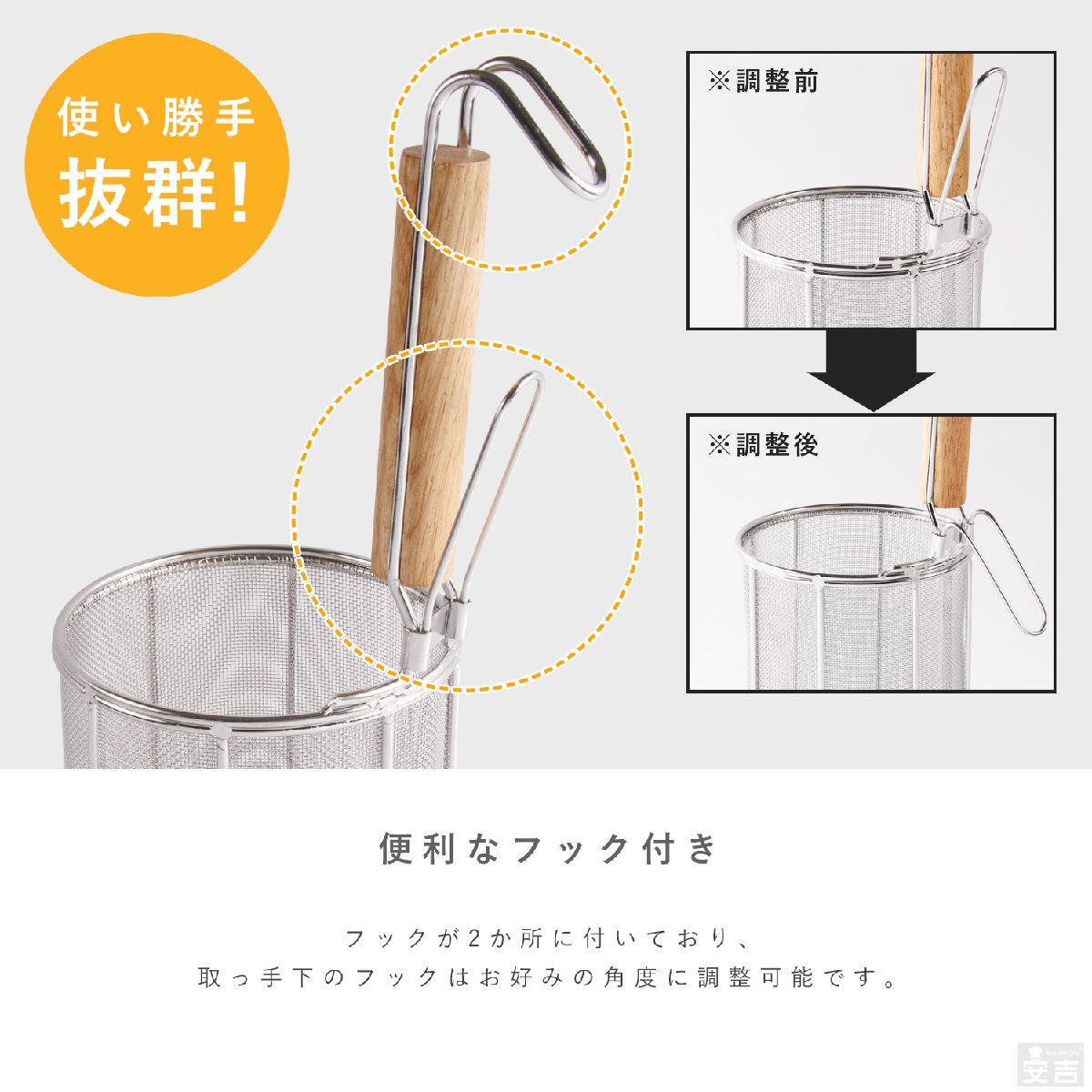 使い勝手
抜群!

※調整前

※調整後

便利なフック付き

フックが2か所に付いており、
取っ手下のフックはお好みの角度に調整可能です。

安吉