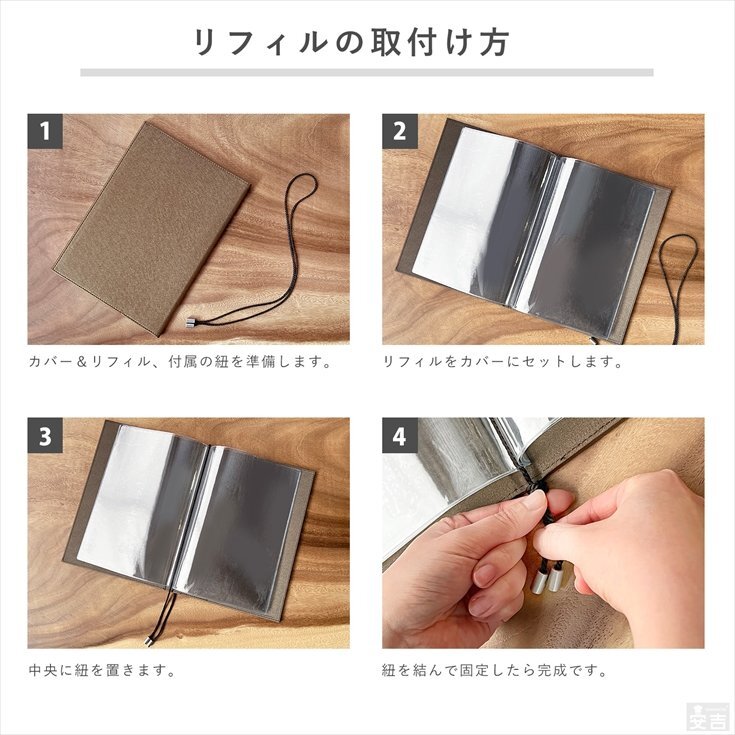 リフィルの取付け方

1

カバー＆リフィル、付属の紐を準備します。

2

リフィルをカバーにセットします。

3

中央に紐を置きます。

4

紐を結んで固定したら完成です。

安吉