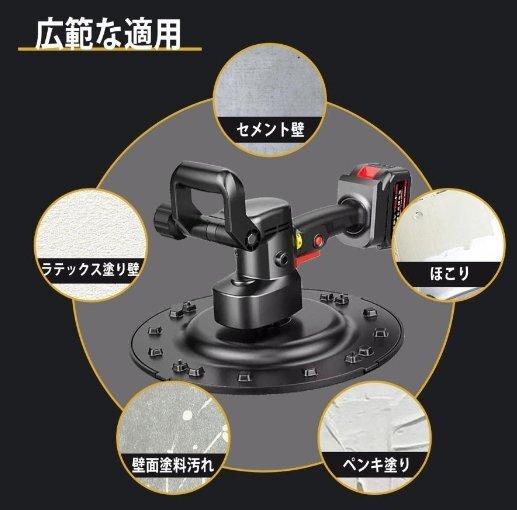 広範な適用

セメント壁

ラテックス塗り壁

ほこり

壁面塗料汚れ

ペンキ塗り