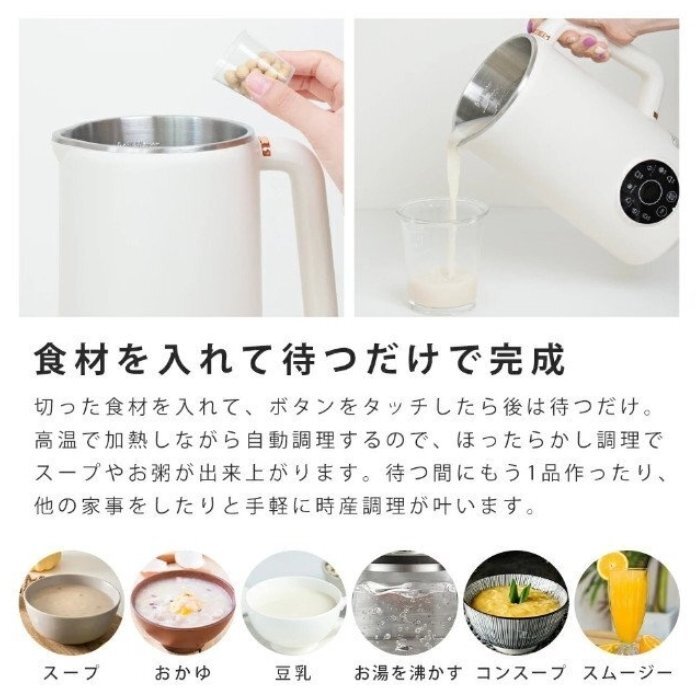 食材を入れて待つだけで完成

切った食材を入れて、ボタンをタッチしたら後は待つだけ。高温で加熱しながら自動調理するので、ほったらかし調理でスープやお粥が出来上がります。待つ間にもう1品作ったり、他の家事をしたりと手軽に時産調理が叶います。

スープ
おかゆ
豆乳
お湯を沸かす
コンスープ
スムージー