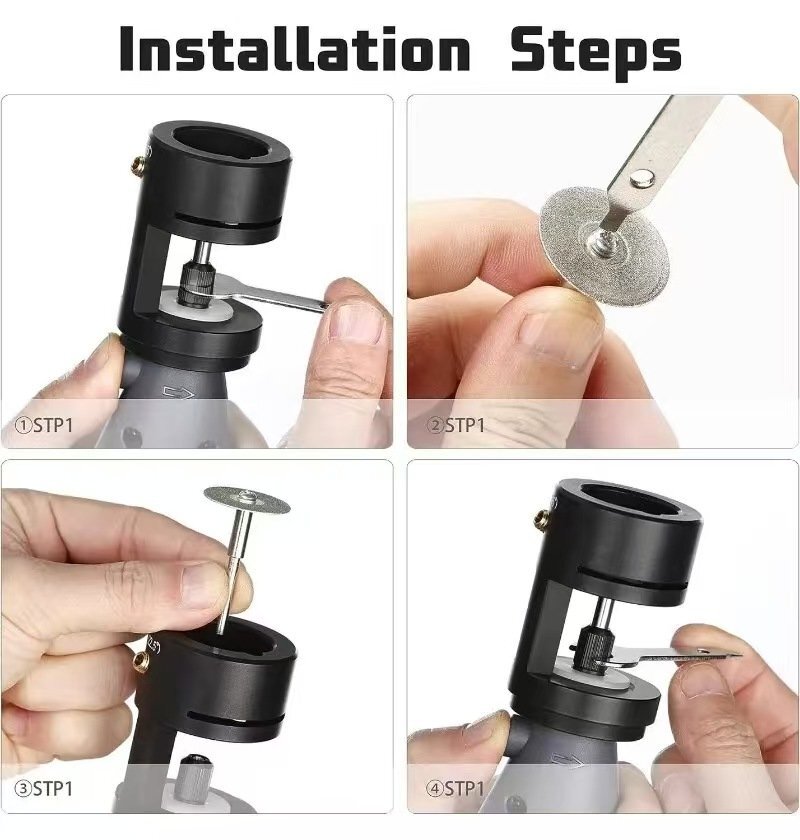 Installation Steps

①STP1

②STP1

③STP1

④STP1