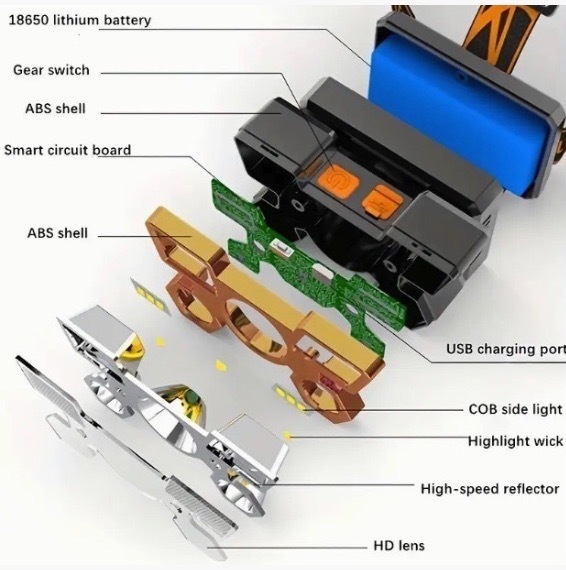 18650 lithium battery

Gear switch

ABS shell

Smart circuit board

ABS shell

USB charging port

COB side light

Highlight wick

High-speed reflector

HD lens