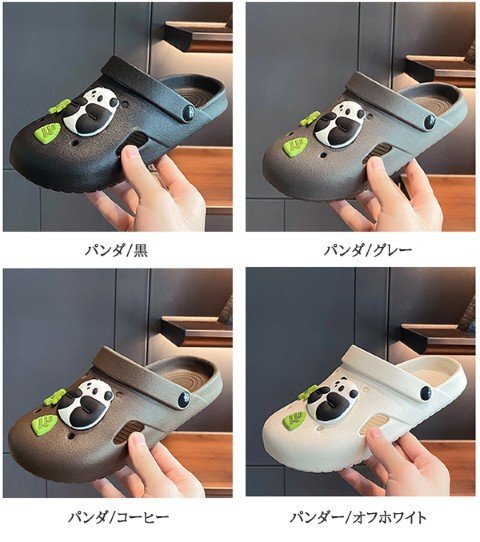 パンダ/黒

パンダ/グレー

パンダ/コーヒー

パンダー/オフホワイト