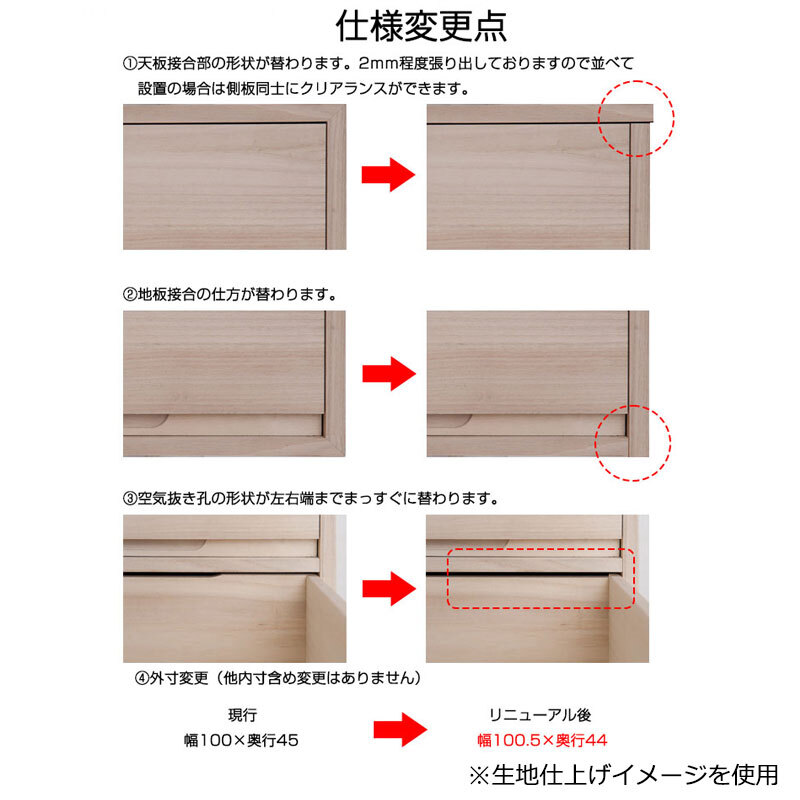 仕様変更点

①天板接合部の形状が替わります。2mm程度張り出しておりますので並べて設置の場合は側板同士にクリアランスができます。

②地板接合の仕方が替わります。

③空気抜き孔の形状が左右端までまっすぐに替わります。

④外寸変更（他内寸含め変更はありません）

現行
幅100×奥行45

リニューアル後
幅100.5×奥行44

※生地仕上げイメージを使用