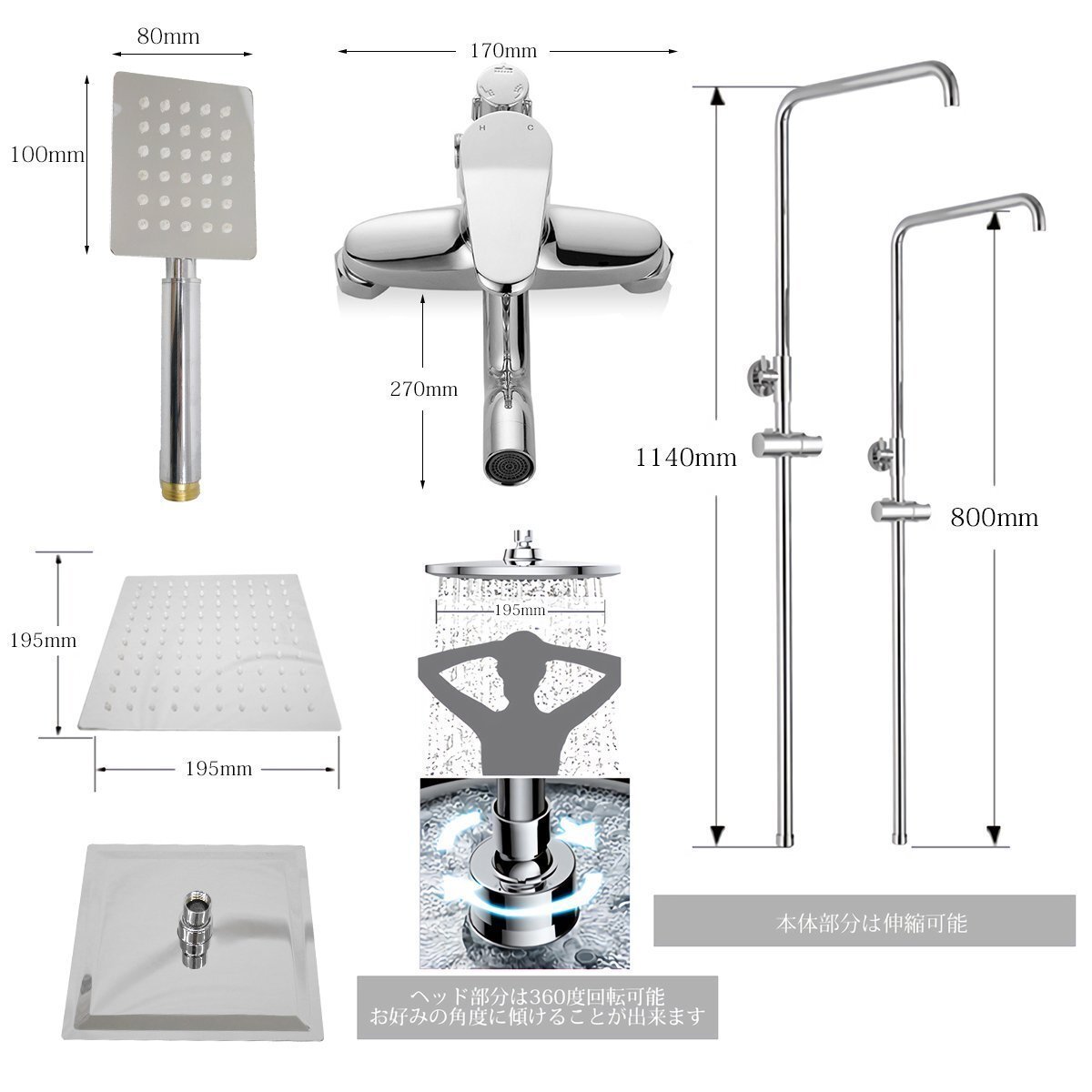 80mm

100mm

170mm

H C

270mm

1140mm

800mm

195mm

195mm

195mm

本体部分は伸縮可能

ヘッド部分は360度回転可能
お好みの角度に傾けることが出来ます