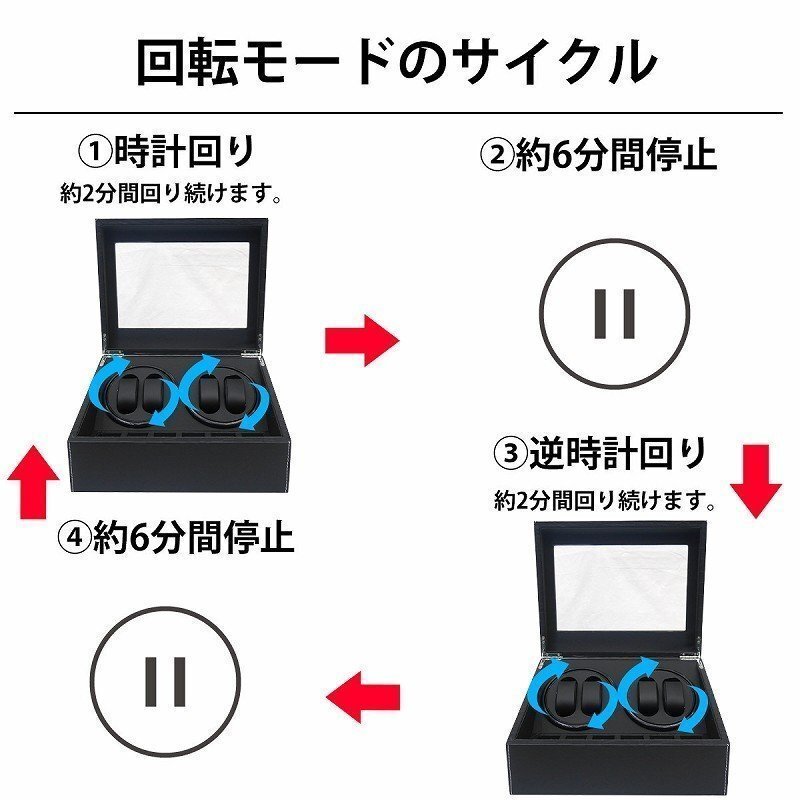 回転モードのサイクル

①時計回り
約2分間回り続けます。

②約6分間停止

③逆時計回り
約2分間回り続けます。

④約6分間停止