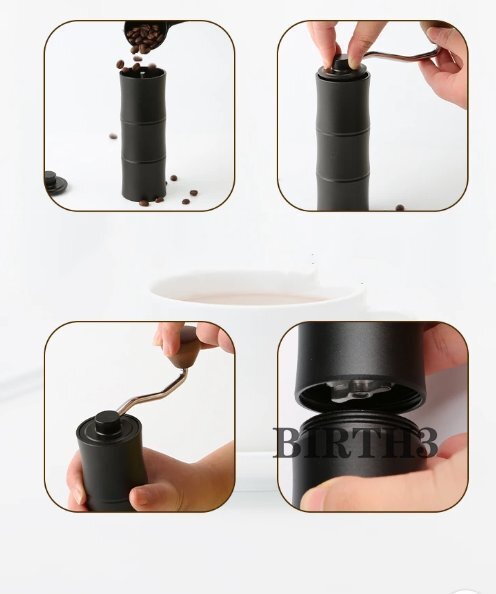 BIRTH3