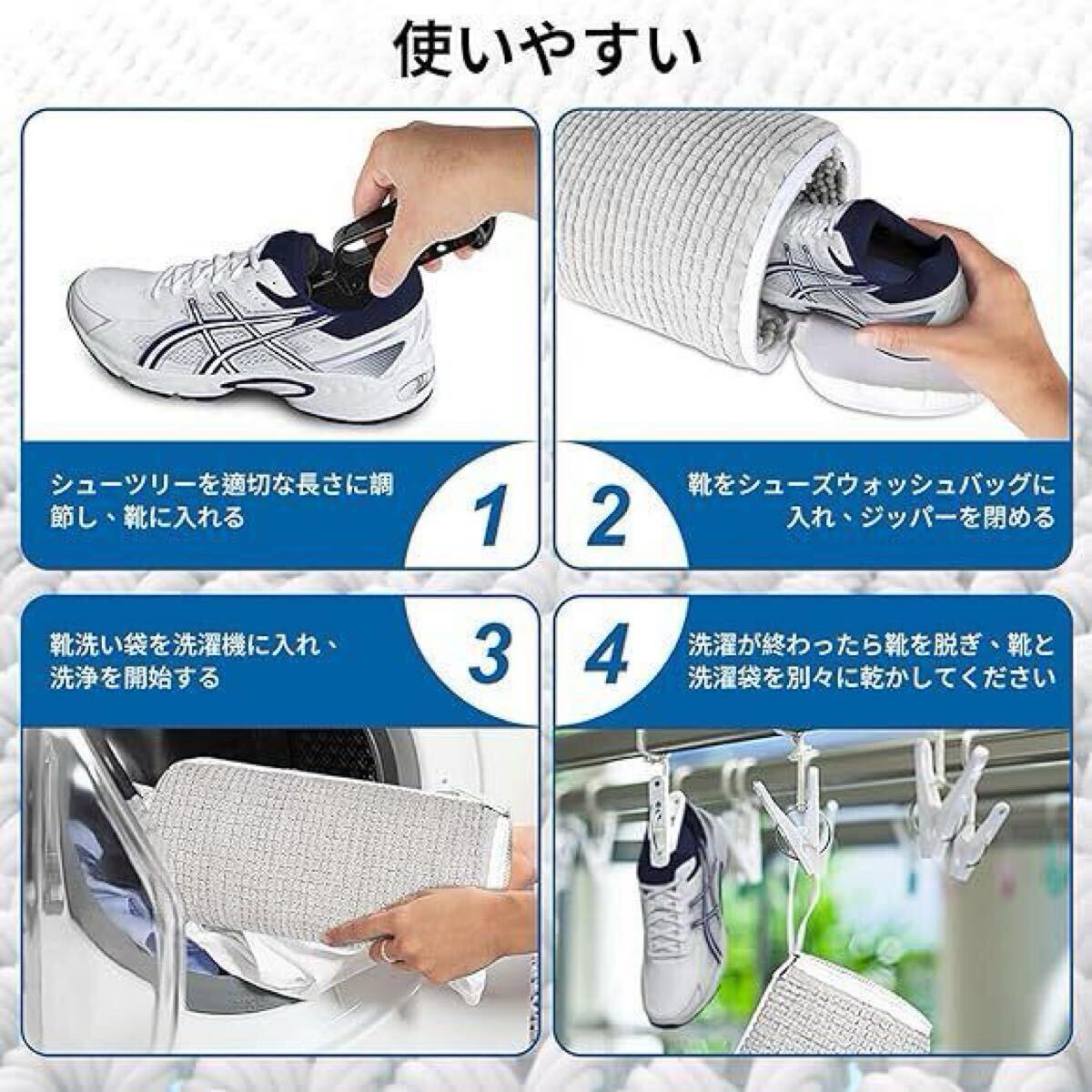 使いやすい

シューツリーを適切な長さに調節し、靴に入れる

1

2

靴をシューズウォッシュバッグに入れ、ジッパーを閉める

靴洗い袋を洗濯機に入れ、洗浄を開始する

3

4

洗濯が終わったら靴を脱ぎ、靴と洗濯袋を別々に乾かしてください