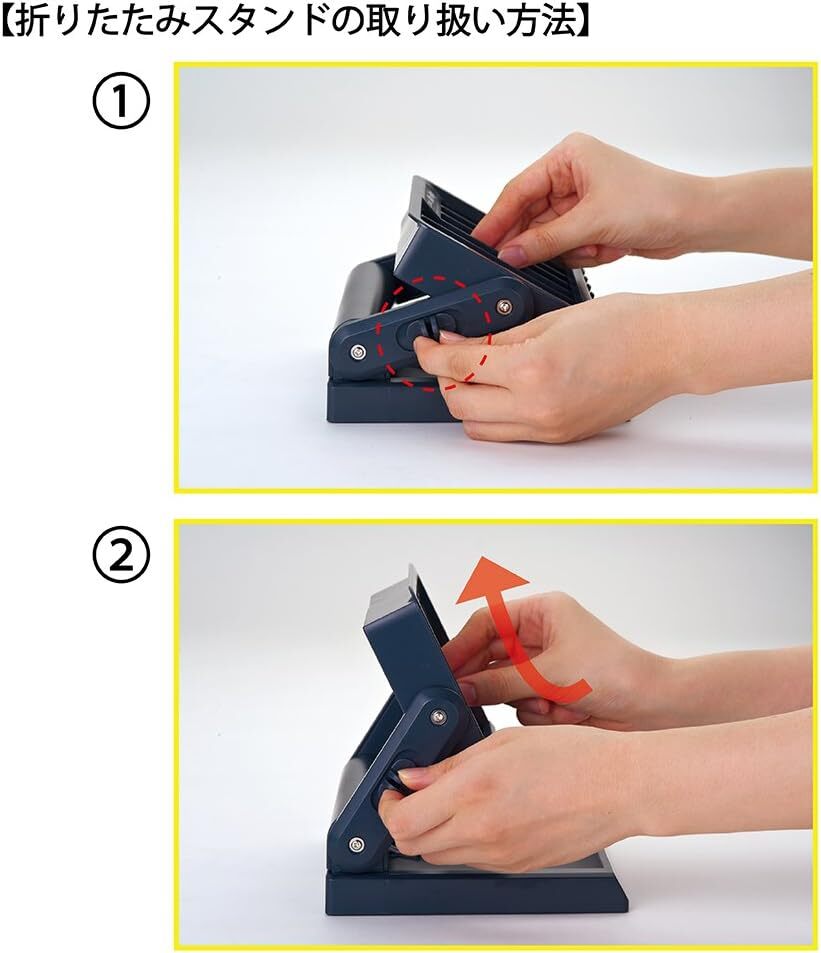 【折りたたみスタンドの取り扱い方法】

①

②