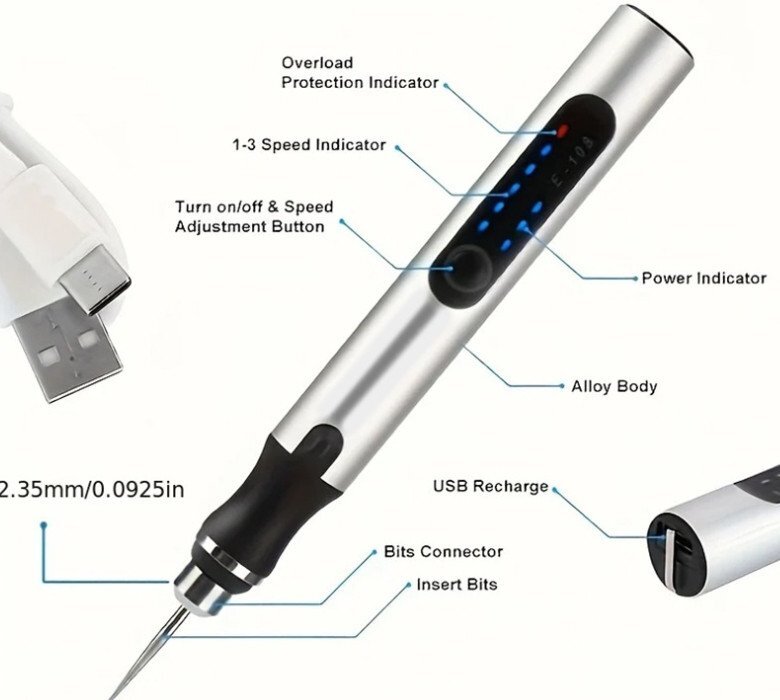 Overload Protection Indicator

1-3 Speed Indicator

Turn on/off & Speed Adjustment Button

E-108

Power Indicator

Alloy Body

2.35mm/0.0925in

USB Recharge

Bits Connector

Insert Bits