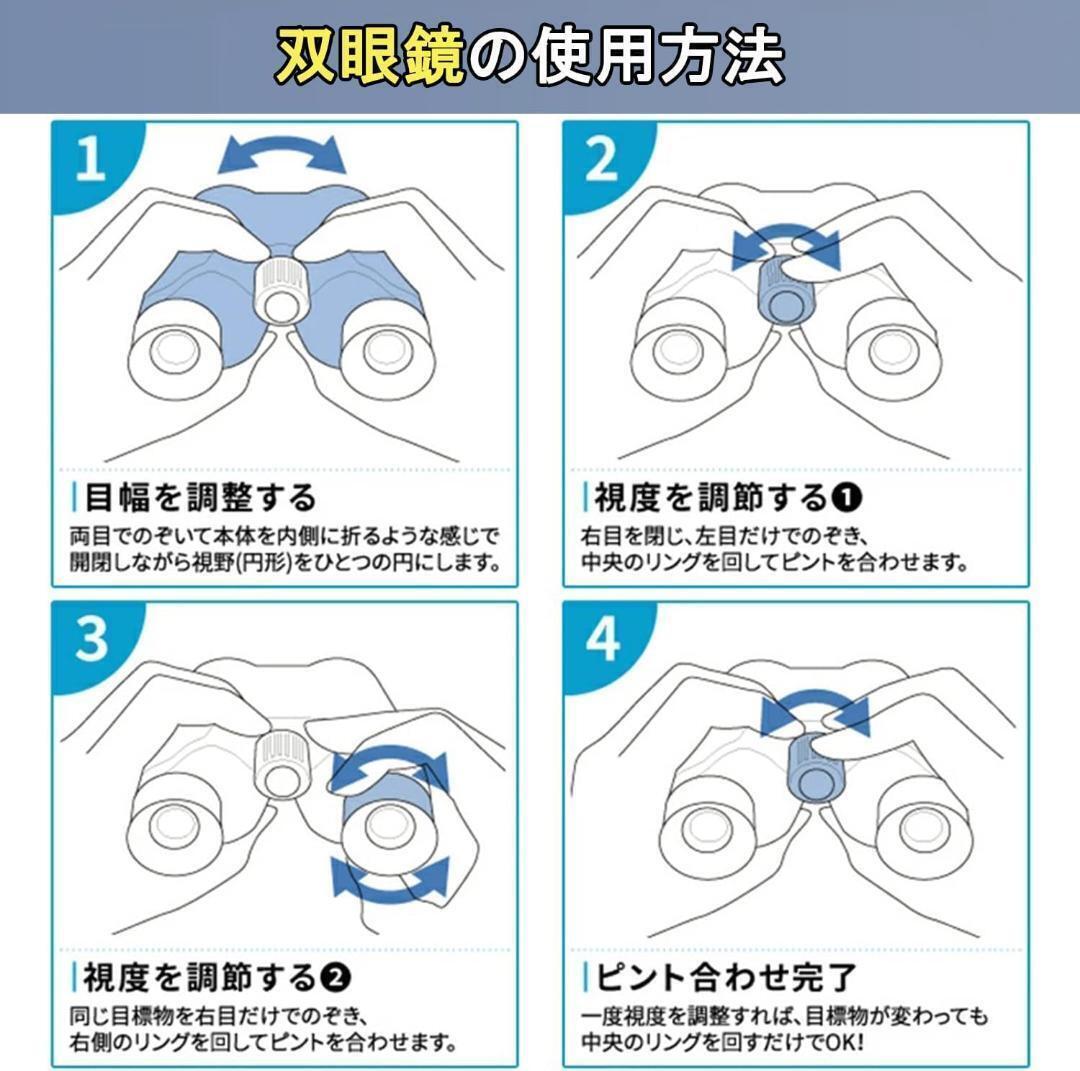 双眼鏡の使用方法

1

目幅を調整する

両目でのぞいて本体を内側に折るような感じで開閉しながら視野(円形)をひとつの円にします。

2

視度を調節する❶

右目を閉じ、左目だけでのぞき、中央のリングを回してピントを合わせます。

3

視度を調節する❷

同じ目標物を右目だけでのぞき、右側のリングを回してピントを合わせます。

4

ピント合わせ完了

一度視度を調整すれば、目標物が変わっても中央のリングを回すだけでOK!