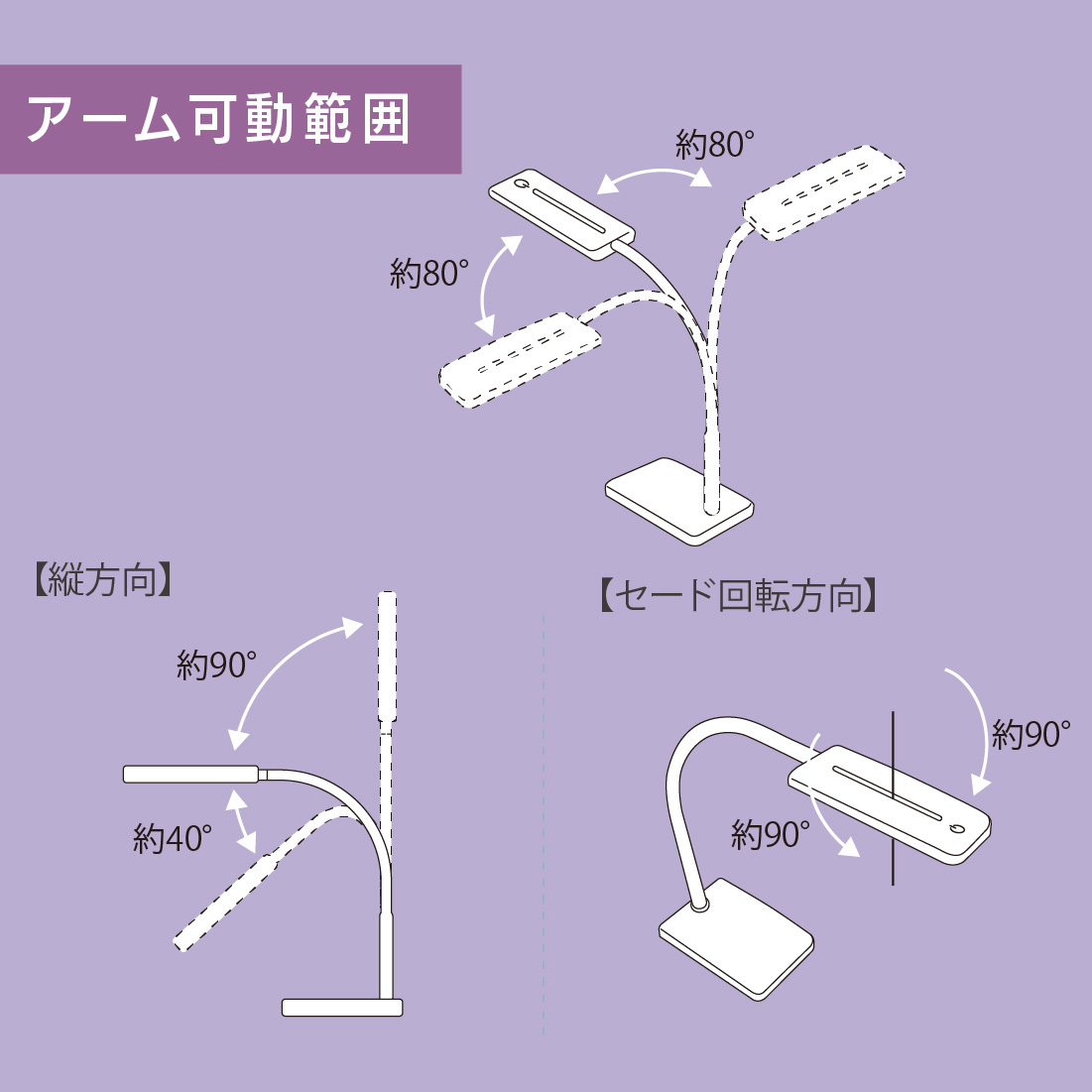 アーム可動範囲

約80°

約80°

【縦方向】

約90°

約40°

【セード回転方向】

約90°

約90°