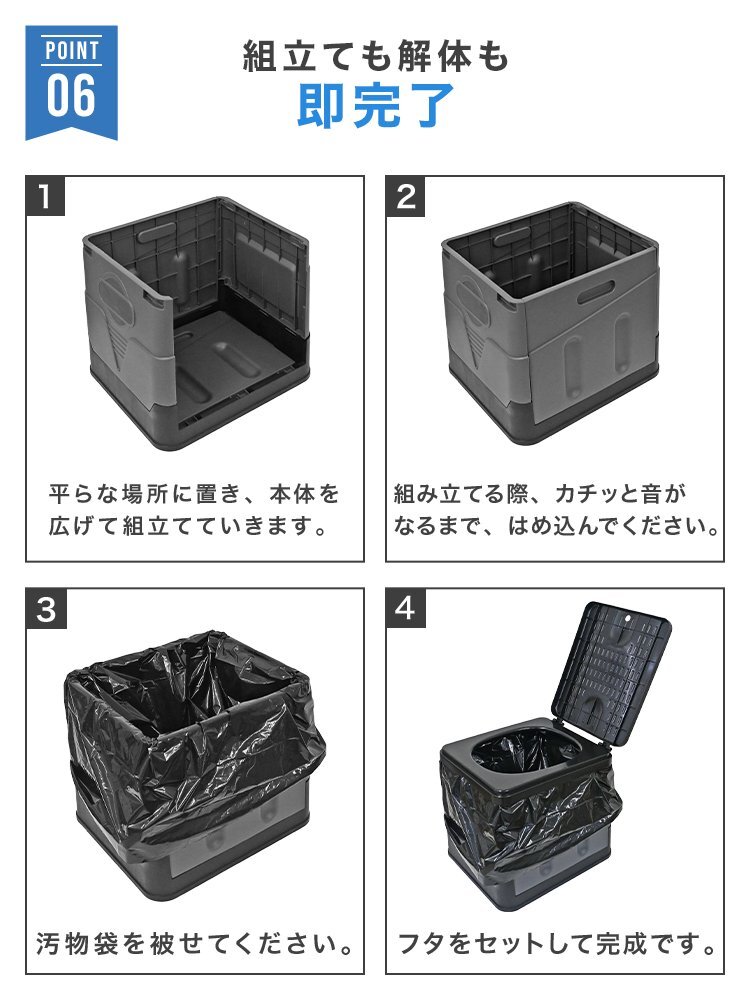 POINT
06

組立ても解体も
即完了

1

平らな場所に置き、本体を広げて組立てていきます。

2

組み立てる際、カチッと音がなるまで、はめ込んでください。

3

汚物袋を被せてください。

4

フタをセットして完成です。