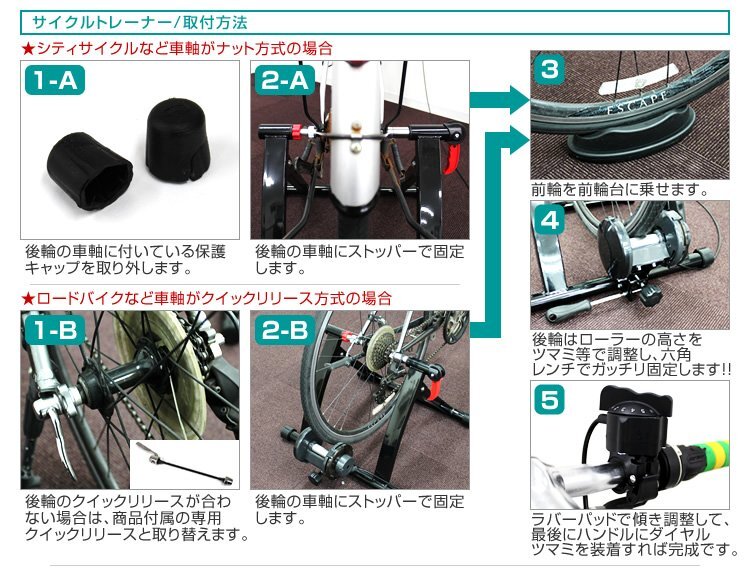 サイクルトレーナー/取付方法

★シティサイクルなど車軸がナット方式の場合

1-A

後輪の車軸に付いている保護キャップを取り外します。

2-A

後輪の車軸にストッパーで固定します。

★ロードバイクなど車軸がクイックリリース方式の場合

1-B

後輪のクイックリリースが合わない場合は、商品付属の専用クイックリリースと取り替えます。

2-B

後輪の車軸にストッパーで固定します。

3

ESCAPE

前輪を前輪台に乗せます。

4

後輪はローラーの高さをツマミ等で調整し、六角レンチでガッチリ固定します!!

5

ラバーパッドで傾き調整して、最後にハンドルにダイヤルツマミを装着すれば完成です。