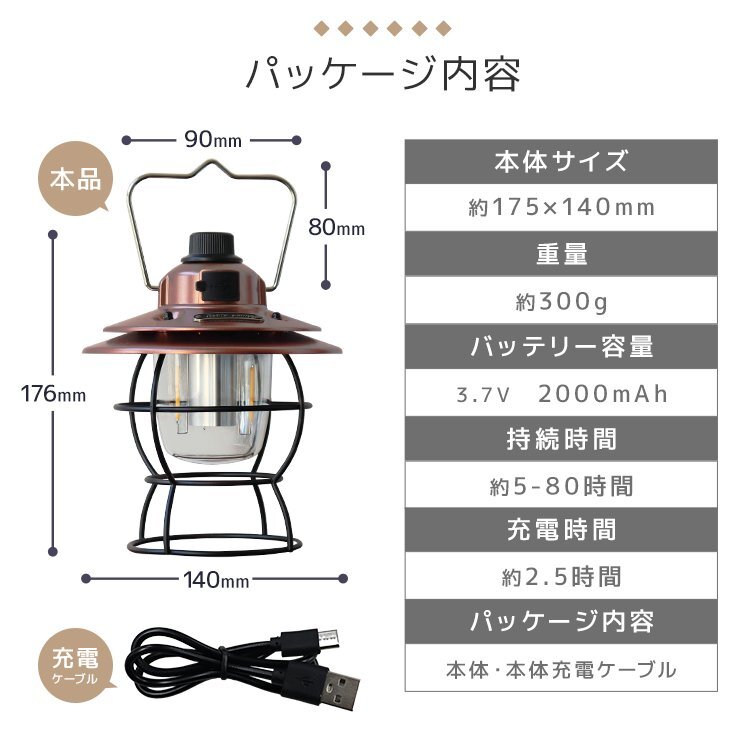 パッケージ内容

本品

90mm

80mm

176mm

140mm

充電 ケーブル

| 本体サイズ |
|---|
| 約175×140mm |
| 重量 |
| 約300g |
| バッテリー容量 |
| 3.7V 2000mAh |
| 持続時間 |
| 約5-80時間 |
| 充電時間 |
| 約2.5時間 |
| パッケージ内容 |
| 本体・本体充電ケーブル |