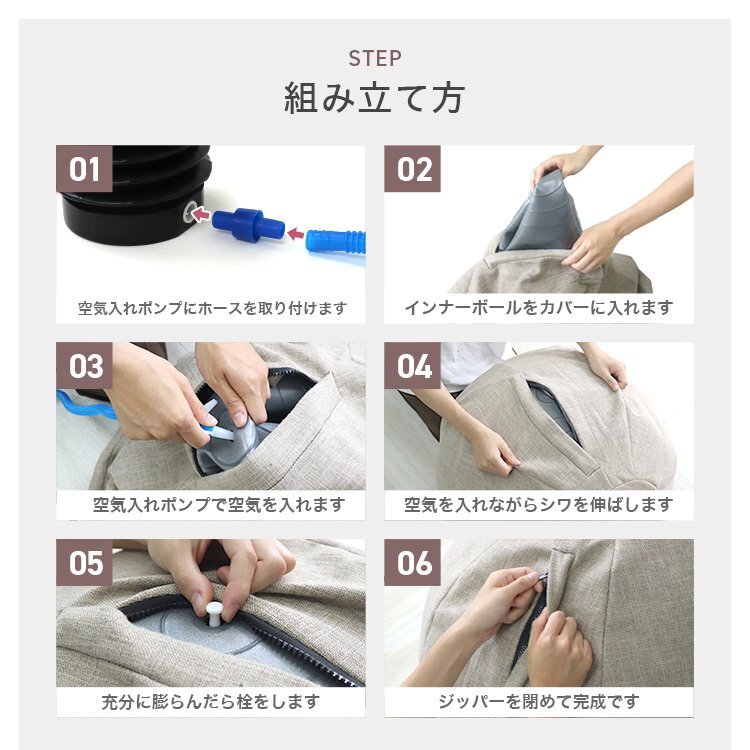 STEP
組み立て方

01
空気入れポンプにホースを取り付けます

02
インナーボールをカバーに入れます

03
空気入れポンプで空気を入れます

04
空気を入れながらシワを伸ばします

05
充分に膨らんだら栓をします

06
ジッパーを閉めて完成です