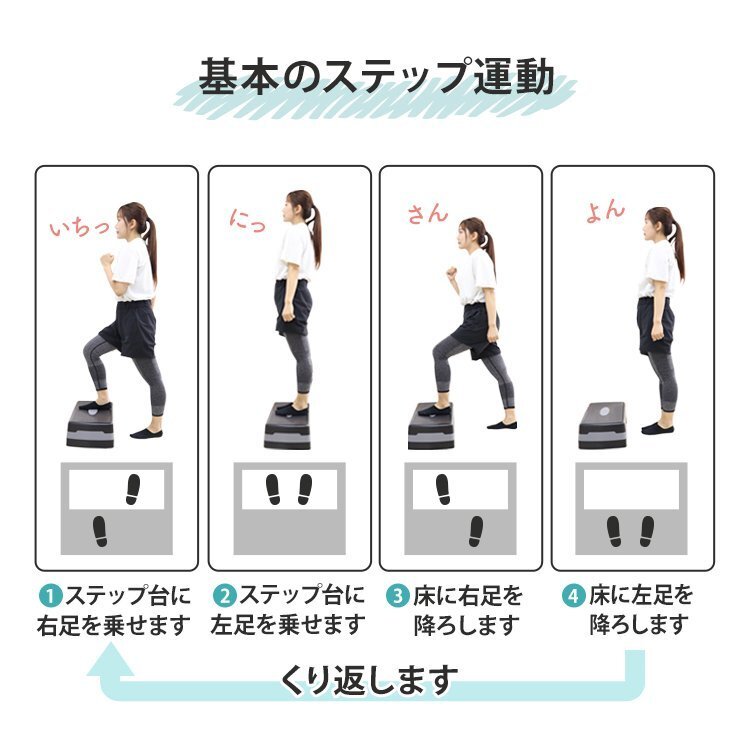 基本のステップ運動

いちっ

にっ

さん

よん

1 ステップ台に右足を乗せます

2 ステップ台に左足を乗せます

3 床に右足を降ろします

4 床に左足を降ろします

くり返します