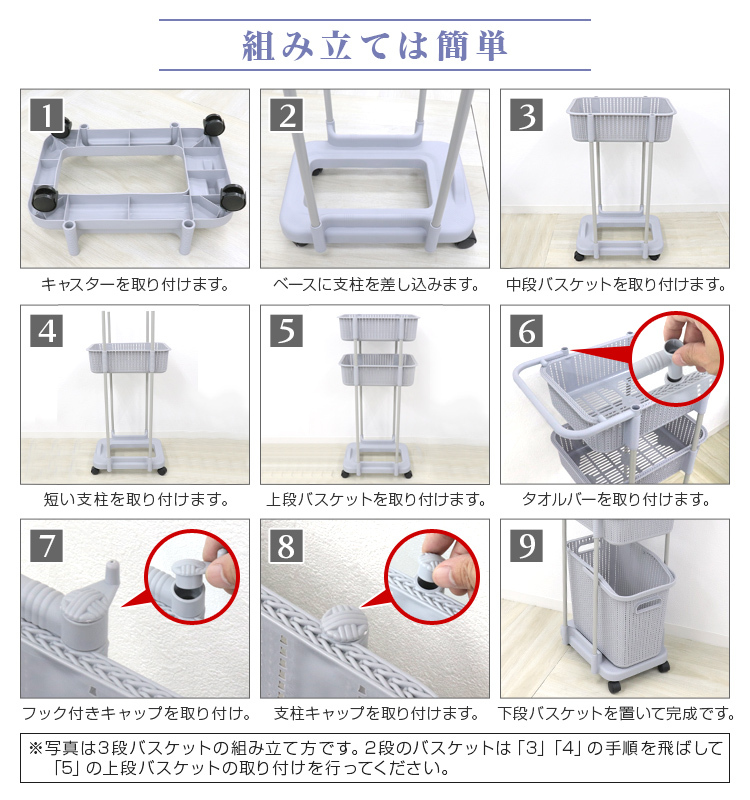 組み立ては簡単

1
キャスターを取り付けます。

2
ベースに支柱を差し込みます。

3
中段バスケットを取り付けます。

4
短い支柱を取り付けます。

5
上段バスケットを取り付けます。

6
タオルバーを取り付けます。

7
フック付きキャップを取り付け。

8
支柱キャップを取り付けます。

9
下段バスケットを置いて完成です。

※写真は3段バスケットの組み立て方です。2段のバスケットは「3」「4」の手順を飛ばして「5」の上段バスケットの取り付けを行ってください。