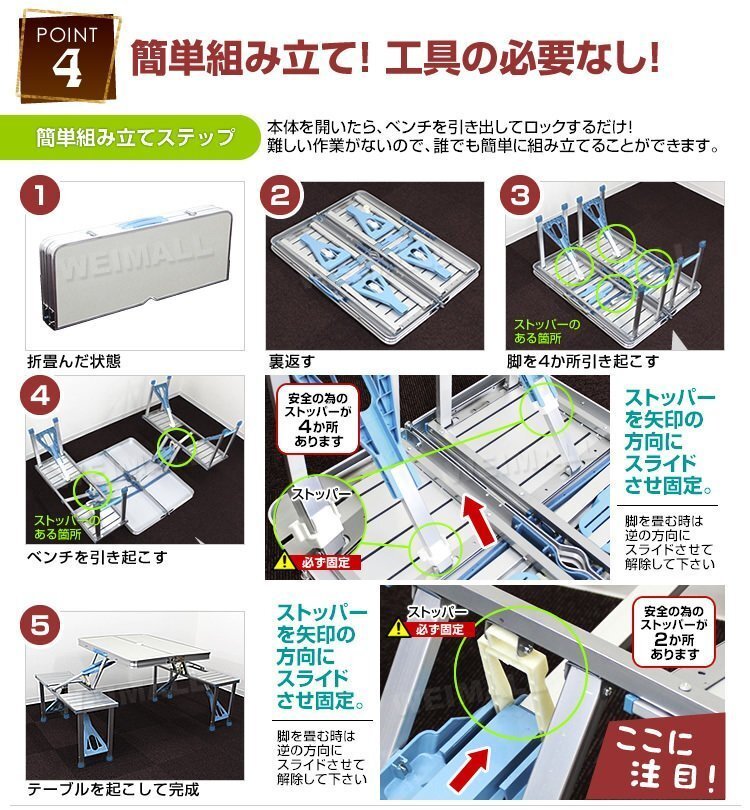 POINT 4

簡単組み立て! 工具の必要なし!

簡単組み立てステップ

本体を開いたら、ベンチを引き出してロックするだけ!
難しい作業がないので、誰でも簡単に組み立てることができます。

1

WEIMALL

折畳んだ状態

2

裏返す

3

ストッパーのある箇所

脚を4か所引き起こす

4

ストッパーのある箇所

ベンチを引き起こす

安全の為のストッパーが4か所あります

ストッパー

必ず固定

ストッパーを矢印の方向にスライドさせ固定。

脚を畳む時は逆の方向にスライドさせて解除して下さい

5

テーブルを起こして完成

ストッパーを矢印の方向にスライドさせ固定。

脚を畳む時は逆の方向にスライドさせて解除して下さい

ストッパー

必ず固定

安全の為のストッパーが2か所あります

ここに注目!