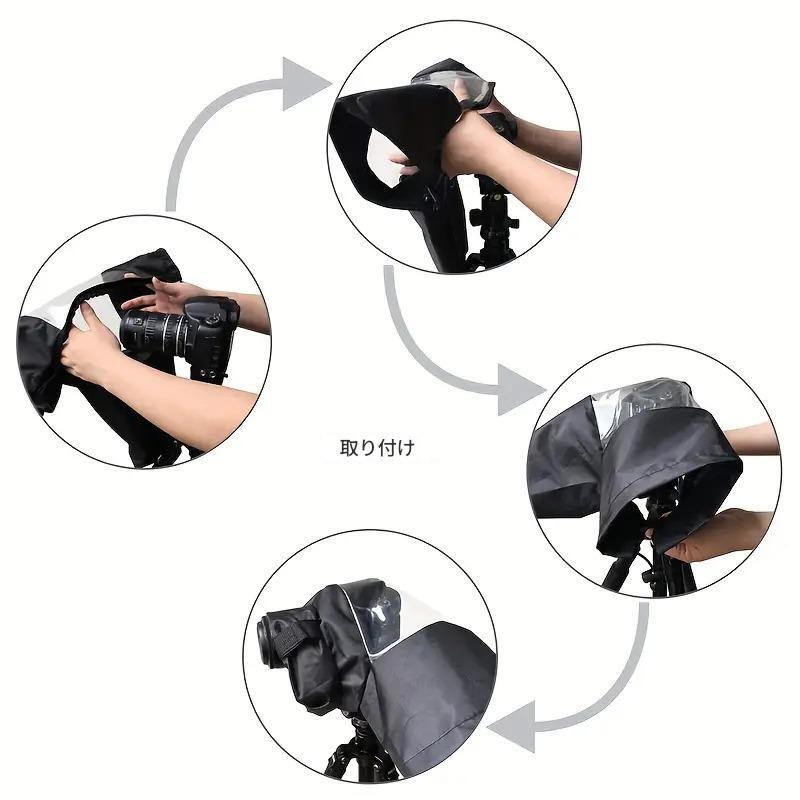 取り付け