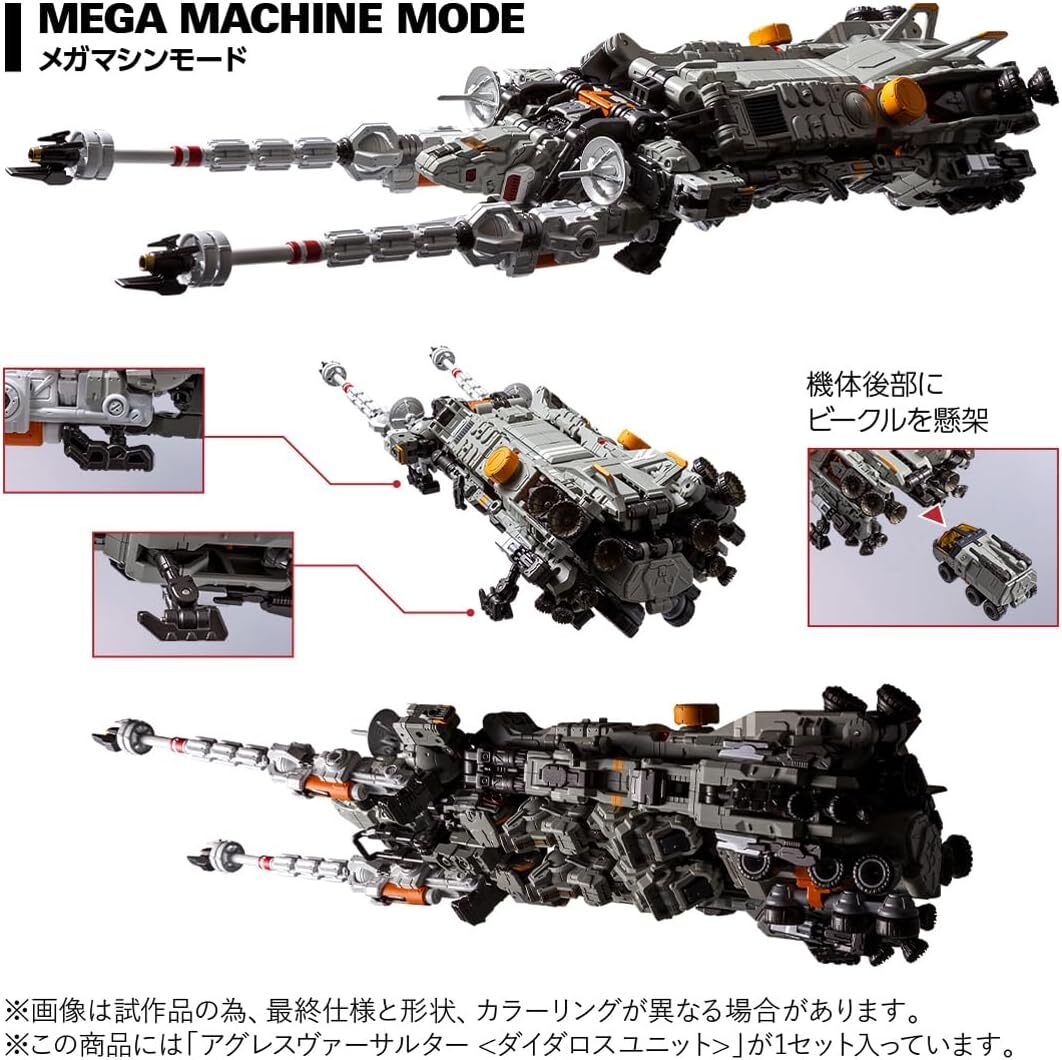 MEGA MACHINE MODE
メガマシンモード

機体後部に
ビークルを懸架

※画像は試作品の為、最終仕様と形状、カラーリングが異なる場合があります。
※この商品には「アグレスヴァーサルター <ダイダロスユニット>」が1セット入っています。