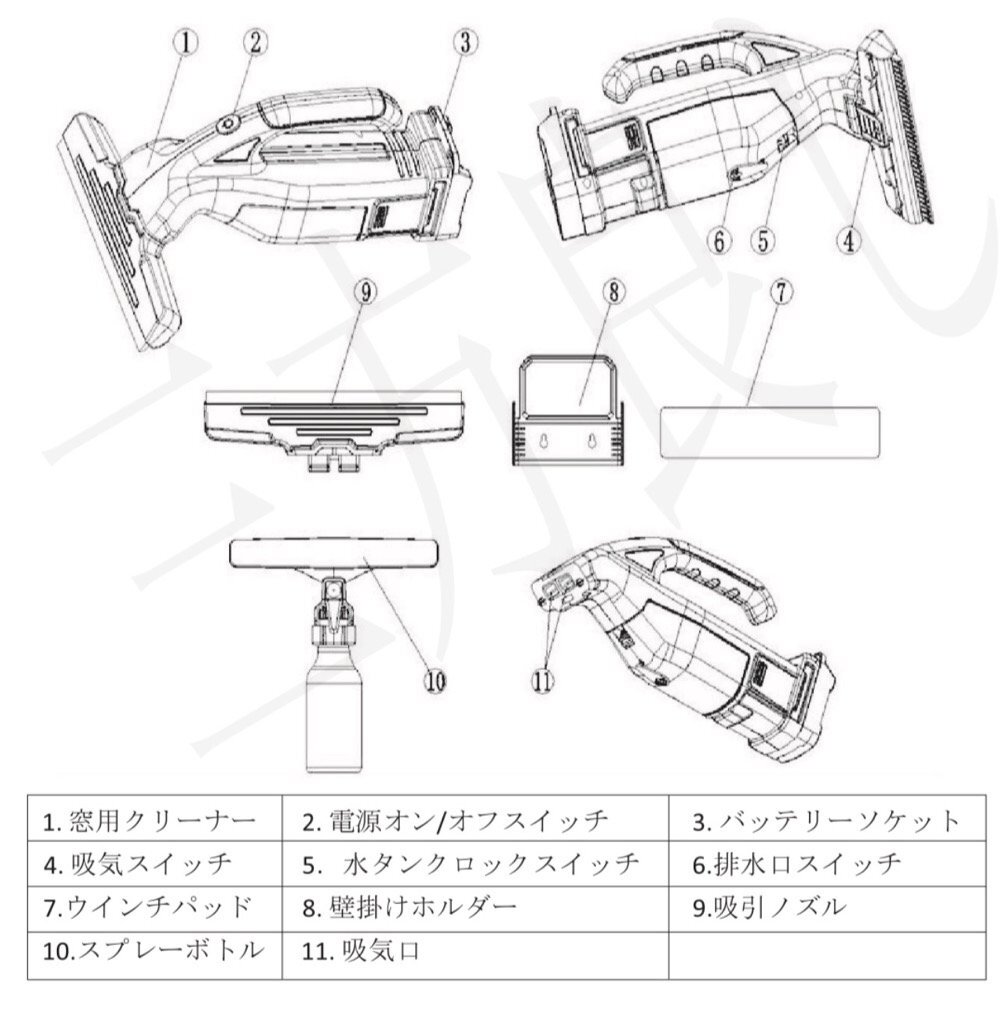 ①
②
③
⑥
⑤
④
⑨
⑧
⑦
⑩
⑪

| 1. 窓用クリーナー | 2. 電源オン/オフスイッチ | 3. バッテリーソケット |
|---|---|---|
| 4. 吸気スイッチ | 5.  水タンクロックスイッチ | 6.排水口スイッチ |
| 7.ウインチパッド | 8. 壁掛けホルダー | 9.吸引ノズル |
| 10.スプレーボトル | 11. 吸気口 | |