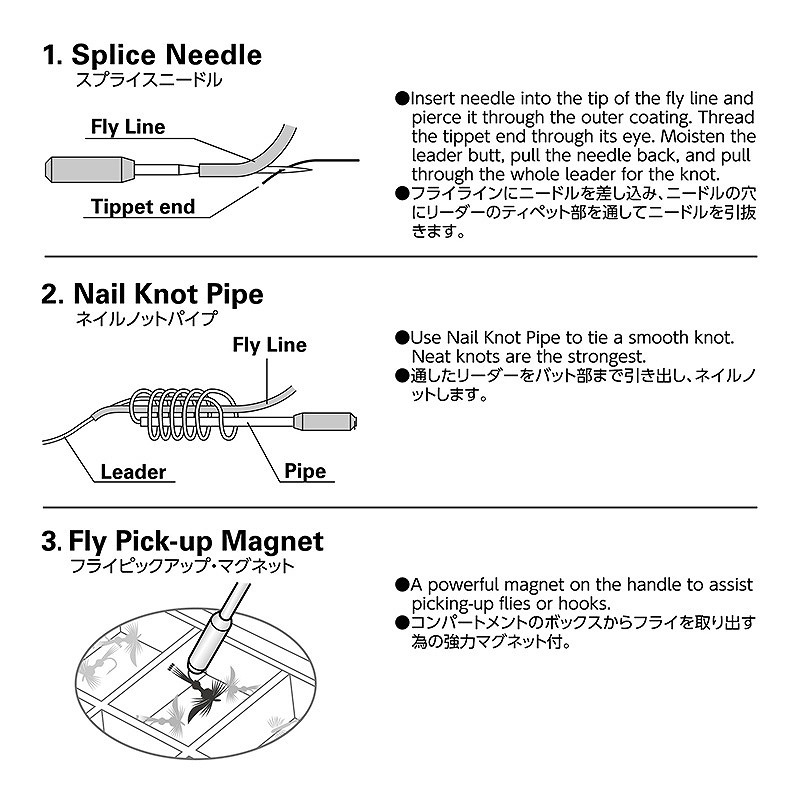 1. Splice Needle
スプライスニードル

Fly Line

Tippet end

●Insert needle into the tip of the fly line and pierce it through the outer coating. Thread the tippet end through its eye. Moisten the leader butt, pull the needle back, and pull through the whole leader for the knot.
●フライラインにニードルを差し込み、ニードルの穴にリーダーのティペット部を通してニードルを引抜きます。

2. Nail Knot Pipe
ネイルノットパイプ

Fly Line

Leader

Pipe

●Use Nail Knot Pipe to tie a smooth knot. Neat knots are the strongest.
●通したリーダーをバット部まで引き出し、ネイルノットします。

3. Fly Pick-up Magnet
フライピックアップ・マグネット

●A powerful magnet on the handle to assist picking-up flies or hooks.
●コンパートメントのボックスからフライを取り出す為の強力マグネット付。