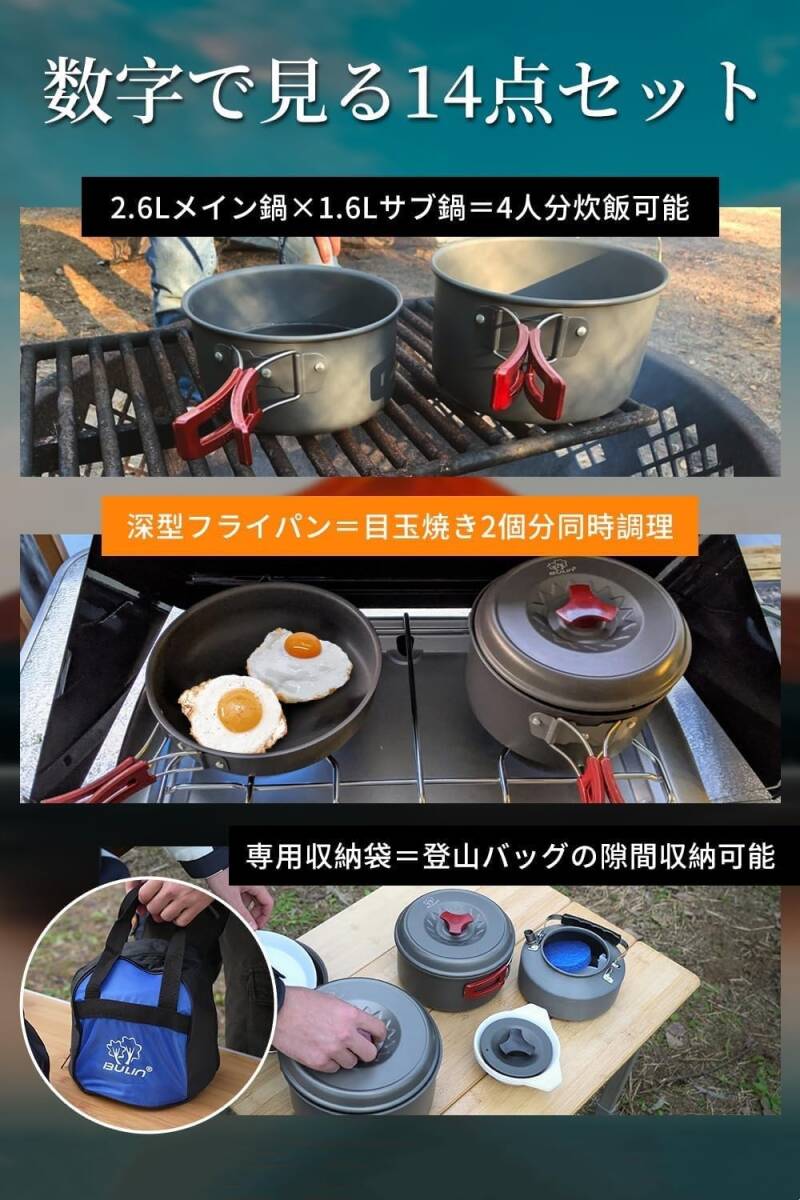 数字で見る14点セット

2.6Lメイン鍋×1.6Lサブ鍋＝4人分炊飯可能

深型フライパン＝目玉焼き2個分同時調理

専用収納袋＝登山バッグの隙間収納可能

BULIN