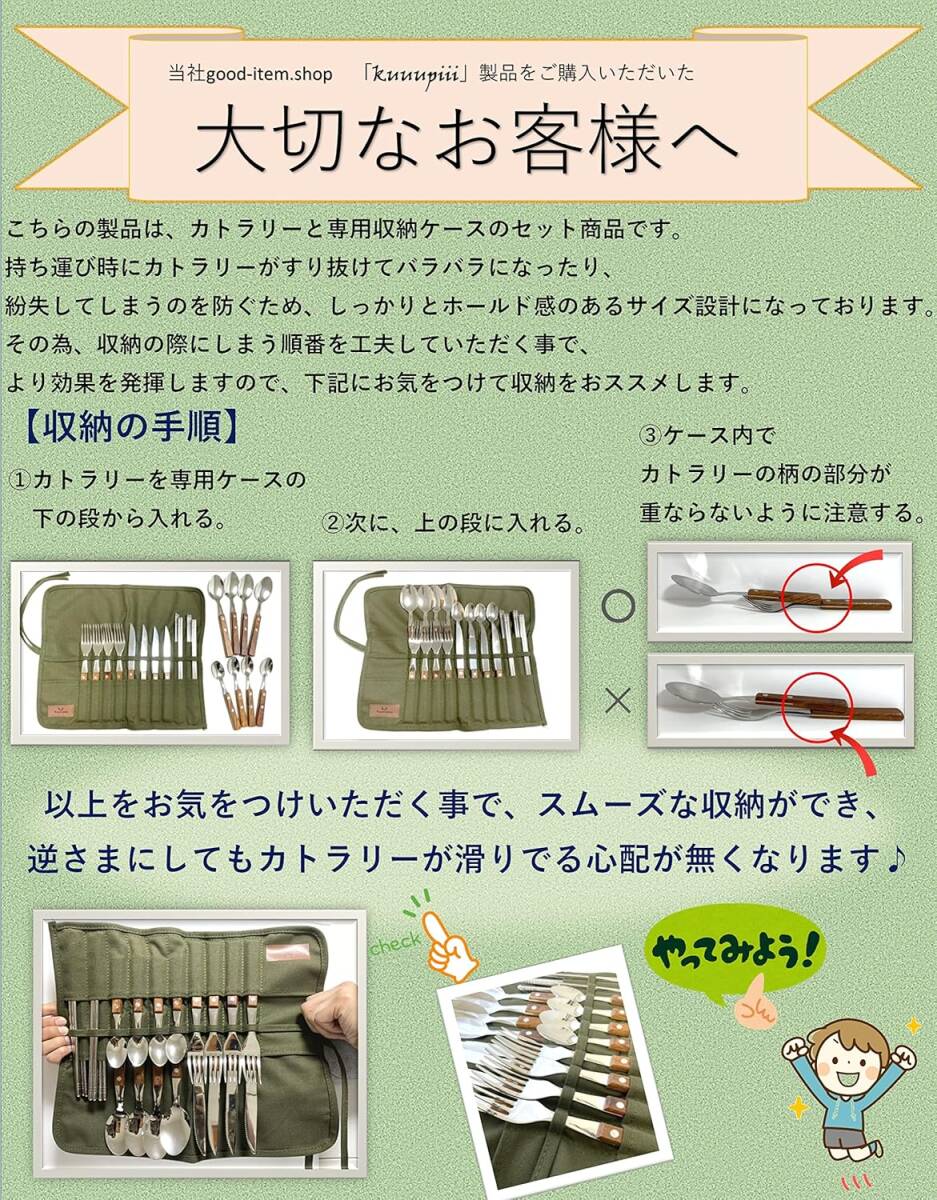 当社good-item.shop 「kuuupiii」製品をご購入いただいた

大切なお客様へ

こちらの製品は、カトラリーと専用収納ケースのセット商品です。
持ち運び時にカトラリーがすり抜けてバラバラになったり、
紛失してしまうのを防ぐため、しっかりとホールド感のあるサイズ設計になっております。
その為、収納の際にしまう順番を工夫していただく事で、
より効果を発揮しますので、下記にお気をつけて収納をおススメします。

【収納の手順】

①カトラリーを専用ケースの下の段から入れる。

②次に、上の段に入れる。

③ケース内でカトラリーの柄の部分が重ならないように注意する。

○

×

以上をお気をつけいただく事で、スムーズな収納ができ、
逆さまにしてもカトラリーが滑りでる心配が無くなります♪

check

やってみよう!