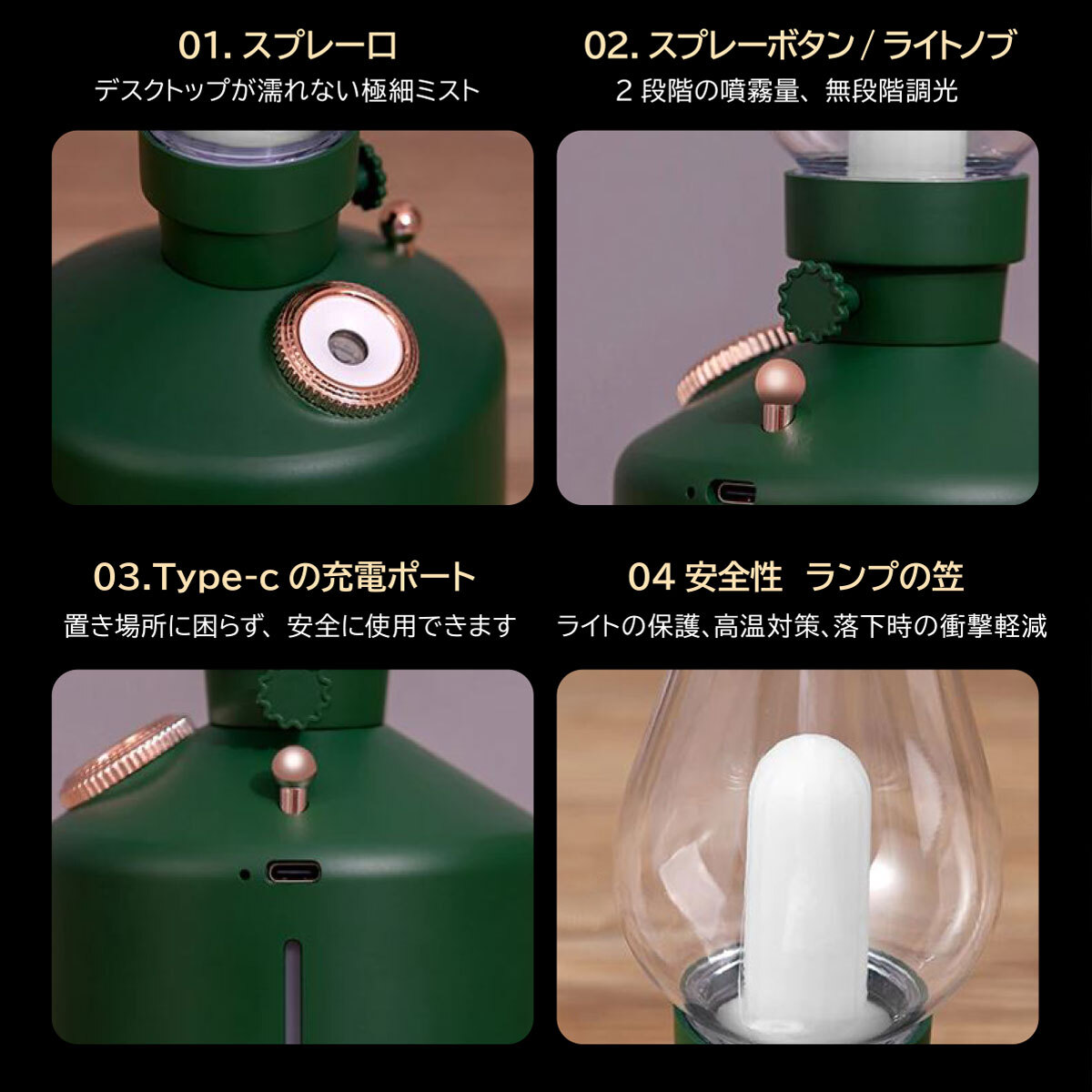 01. スプレー口
デスクトップが濡れない極細ミスト

02. スプレーボタン / ライトノブ
2 段階の噴霧量、無段階調光

03.Type-c の充電ポート
置き場所に困らず、安全に使用できます

04 安全性　ランプの笠
ライトの保護、高温対策、落下時の衝撃軽減