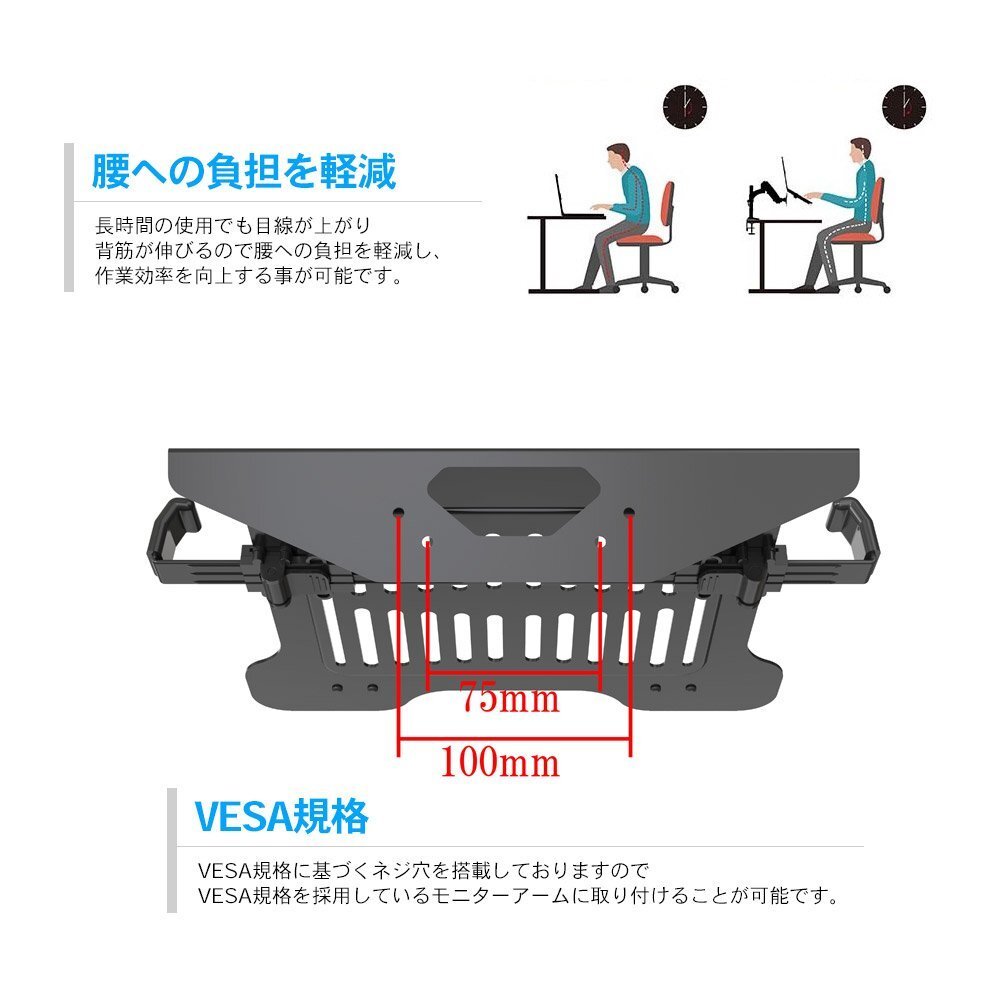 腰への負担を軽減

長時間の使用でも目線が上がり
背筋が伸びるので腰への負担を軽減し、
作業効率を向上する事が可能です。

75mm

100mm

VESA規格

VESA規格に基づくネジ穴を搭載しておりますので
VESA規格を採用しているモニターアームに取り付けることが可能です。