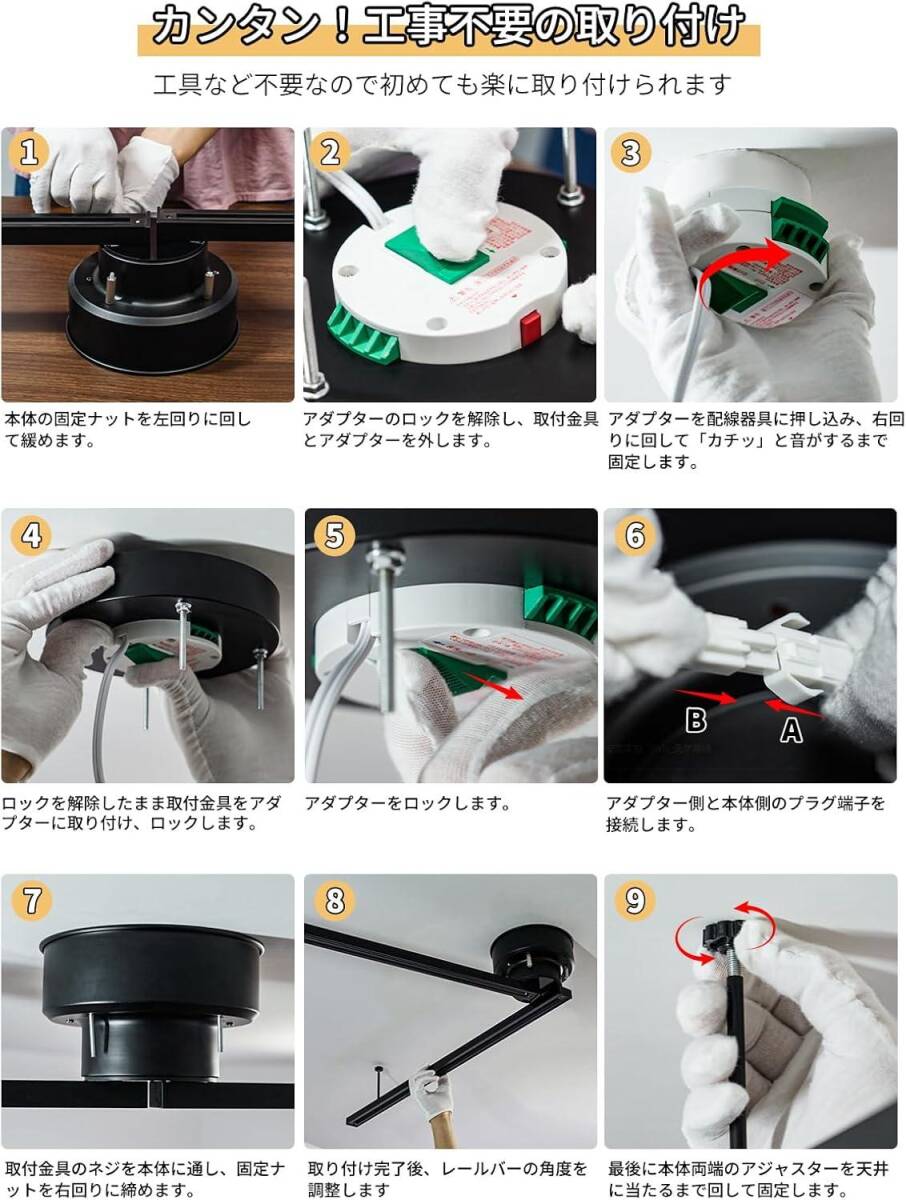 カンタン！工事不要の取り付け

工具など不要なので初めても楽に取り付けられます

1

本体の固定ナットを左回りに回して緩めます。

2

アダプターのロックを解除し、取付金具とアダプターを外します。

3

アダプターを配線器具に押し込み、右回りに回して「カチッ」と音がするまで固定します。

4

ロックを解除したまま取付金具をアダプターに取り付け、ロックします。

5

アダプターをロックします。

6

B

A

アダプター側と本体側のプラグ端子を接続します。

7

取付金具のネジを本体に通し、固定ナットを右回りに締めます。

8

取り付け完了後、レールバーの角度を調整します

9

最後に本体両端のアジャスターを天井に当たるまで回して固定します。