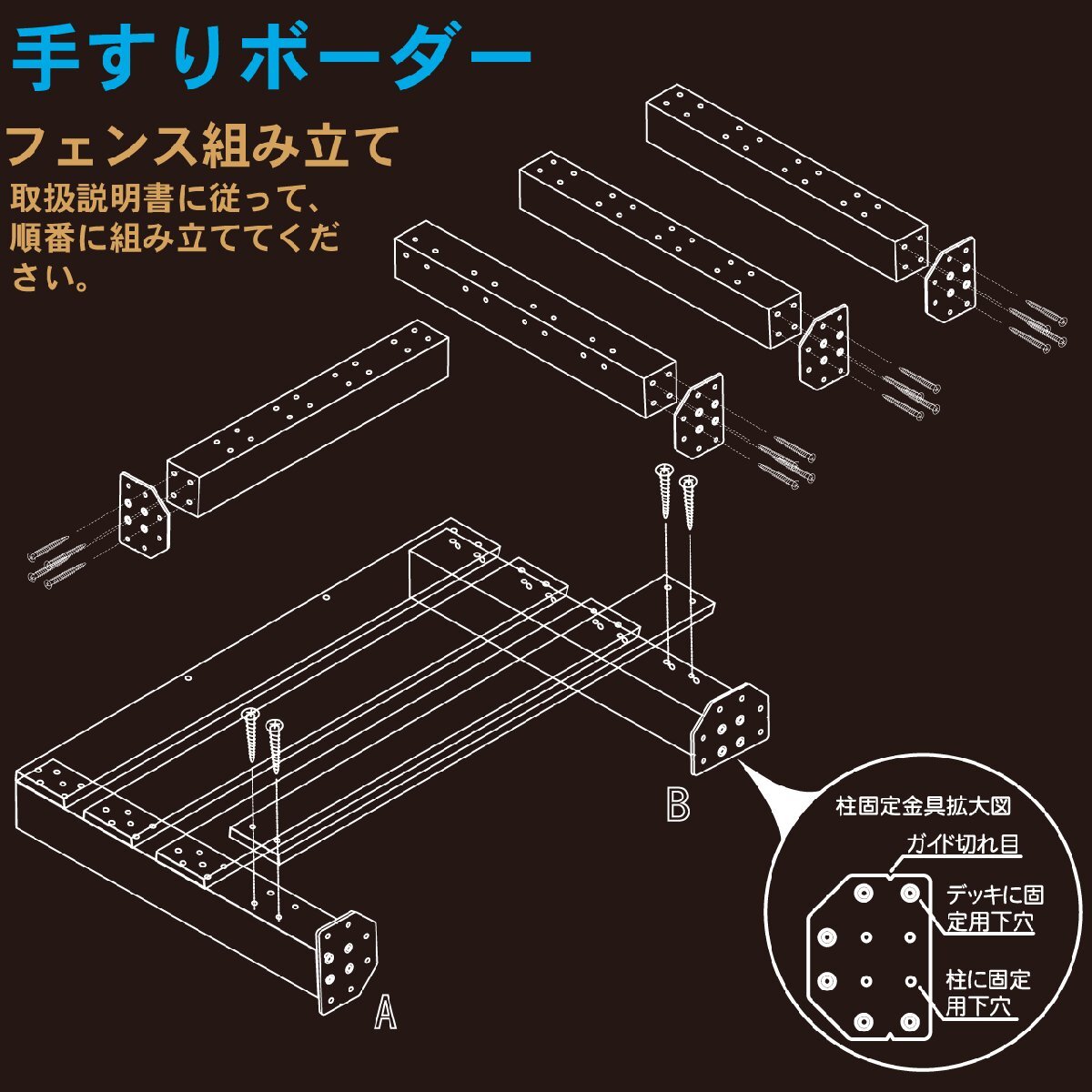 手すりボーダー

フェンス組み立て

取扱説明書に従って、順番に組み立ててください。

B

A

柱固定金具拡大図

ガイド切れ目

デッキに固定用下穴

柱に固定用下穴