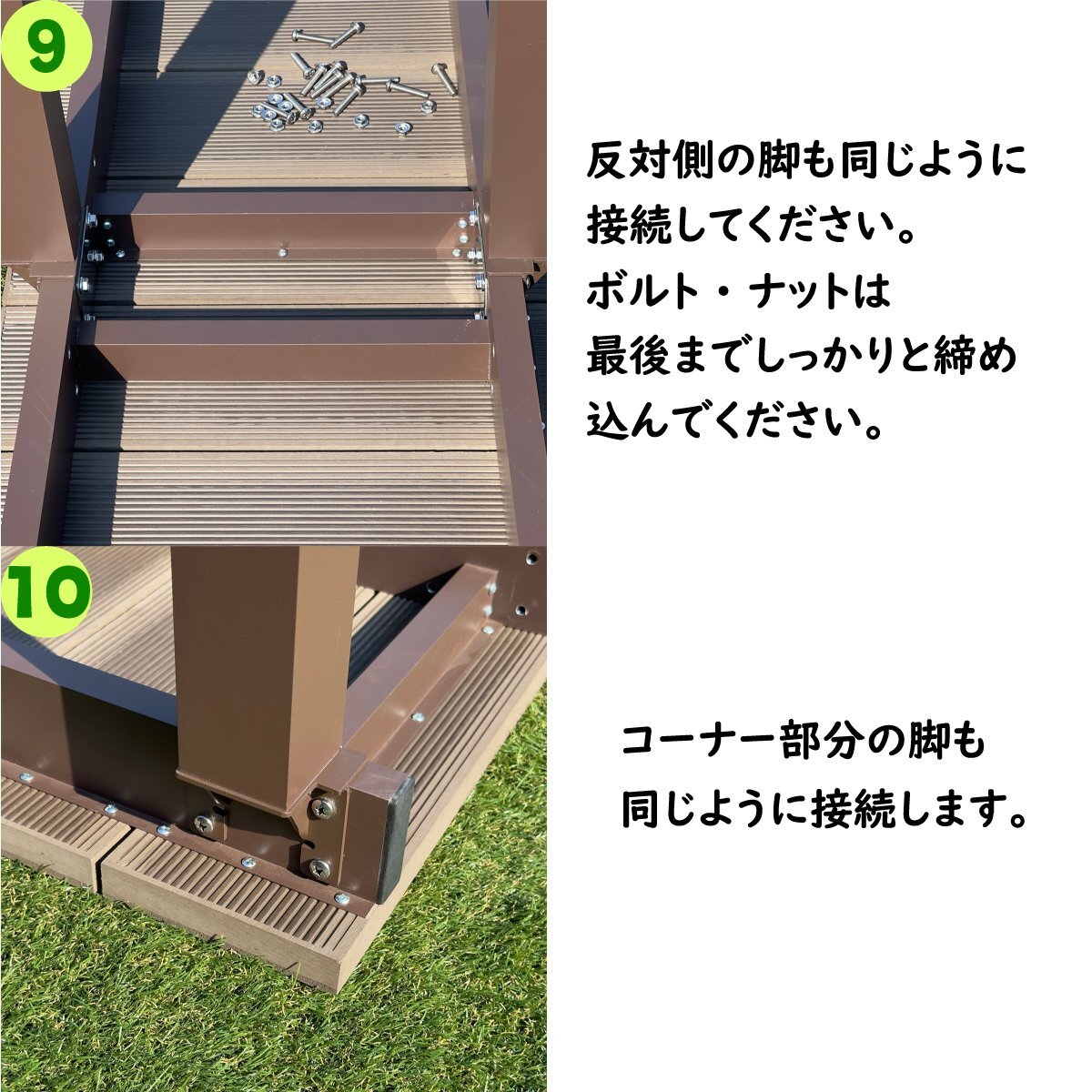 9

反対側の脚も同じように接続してください。
ボルト・ナットは最後までしっかりと締め込んでください。

10

コーナー部分の脚も同じように接続します。