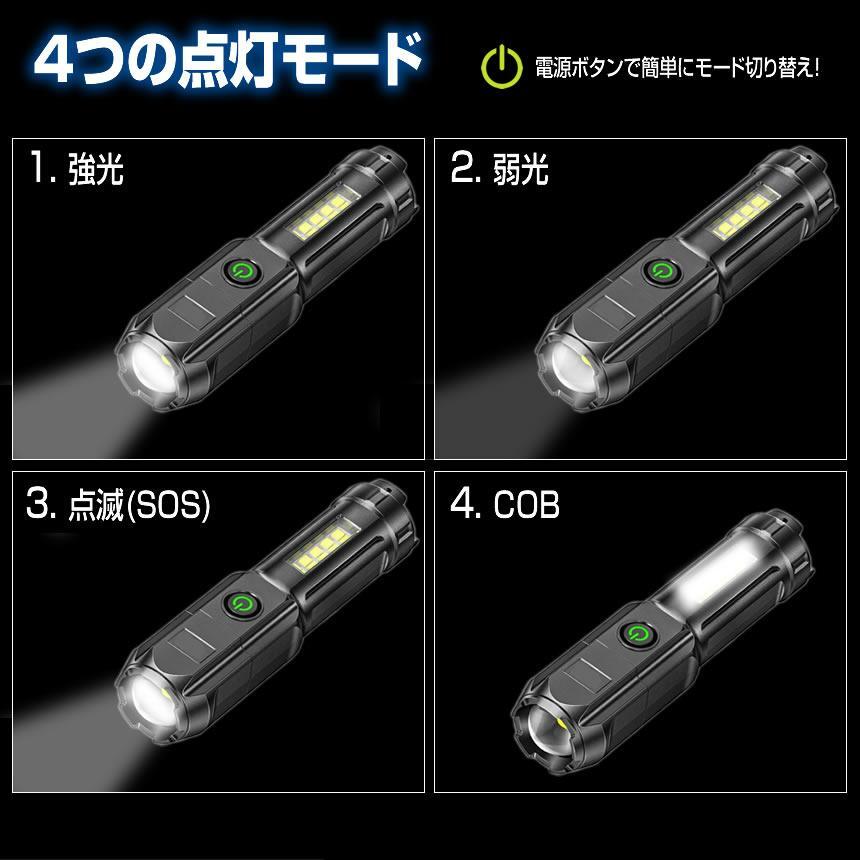 4つの点灯モード

電源ボタンで簡単にモード切り替え!

1. 強光

2. 弱光

3. 点滅(SOS)

4. COB