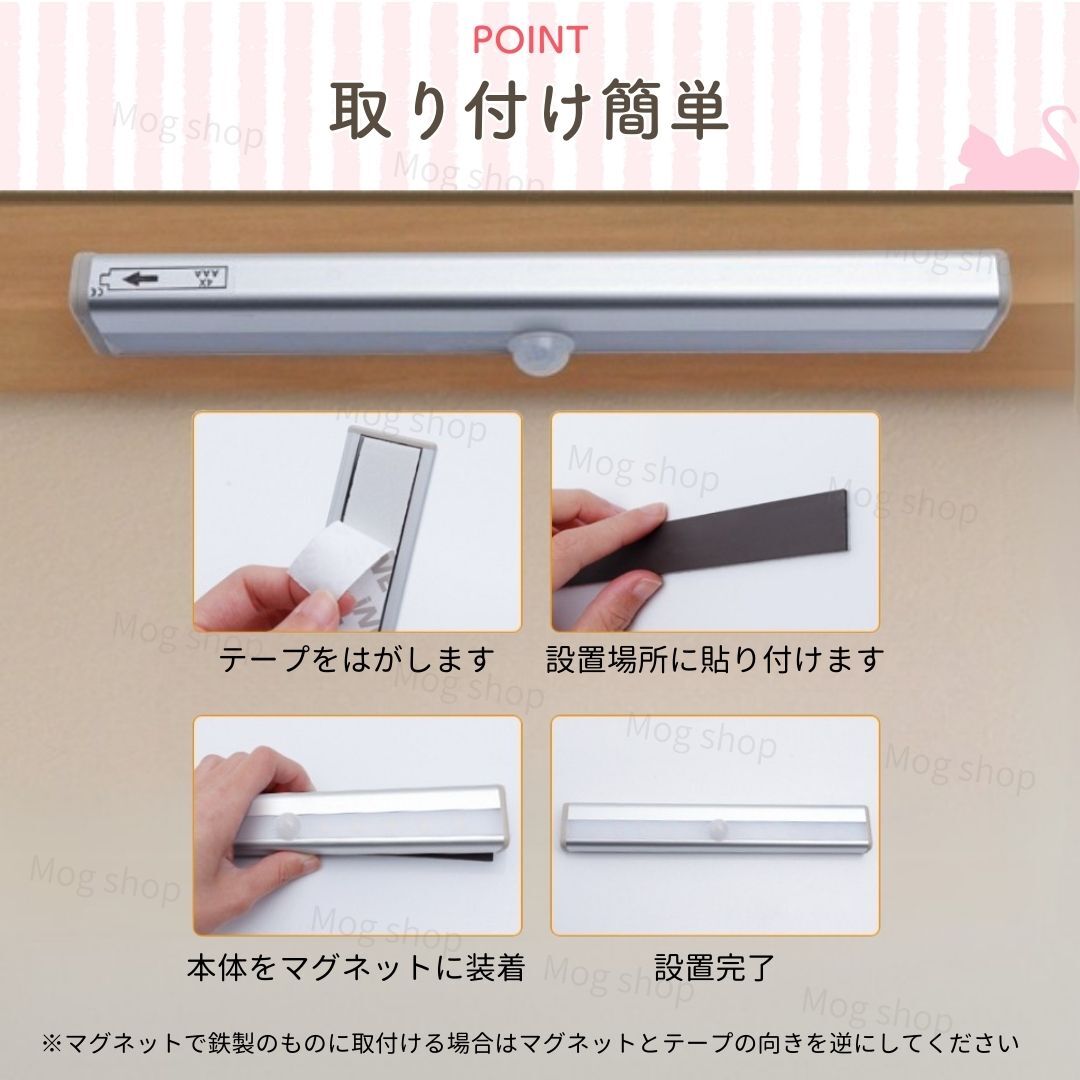 POINT
取り付け簡単

Mog shop

4X AAA

テープをはがします

設置場所に貼り付けます

本体をマグネットに装着

設置完了

※マグネットで鉄製のものに取付ける場合はマグネットとテープの向きを逆にしてください