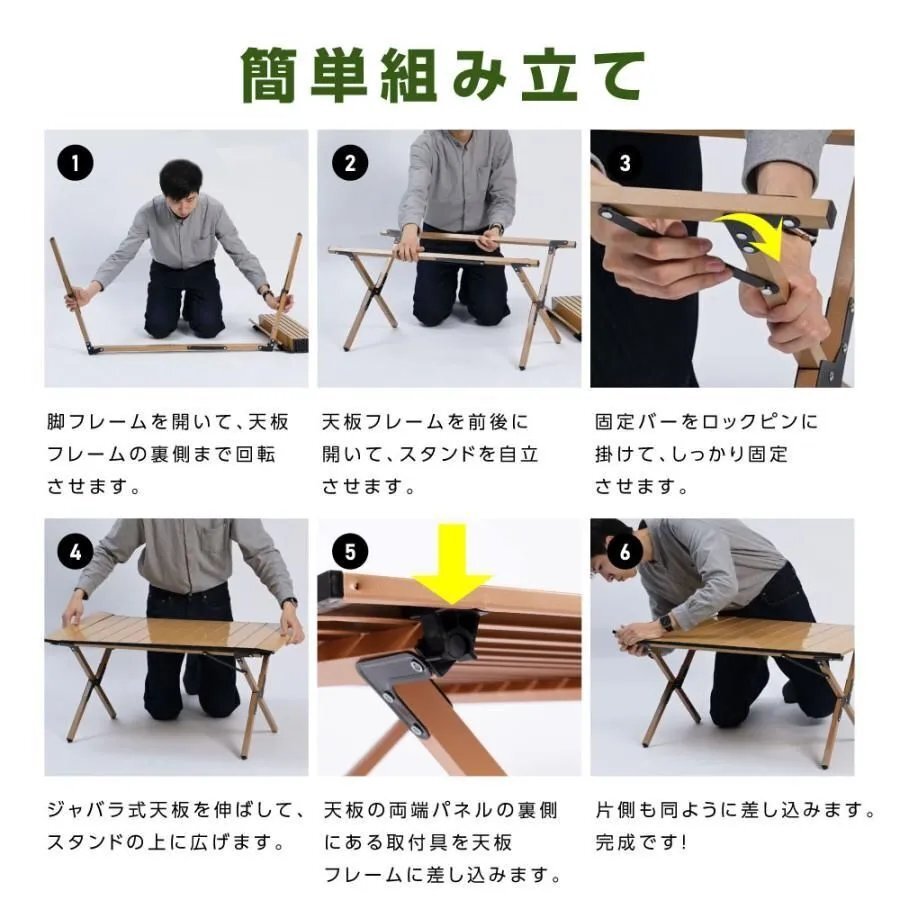 簡単組み立て

1

脚フレームを開いて、天板フレームの裏側まで回転させます。

2

天板フレームを前後に開いて、スタンドを自立させます。

3

固定バーをロックピンに掛けて、しっかり固定させます。

4

ジャバラ式天板を伸ばして、スタンドの上に広げます。

5

天板の両端パネルの裏側にある取付具を天板フレームに差し込みます。

6

片側も同ように差し込みます。完成です!