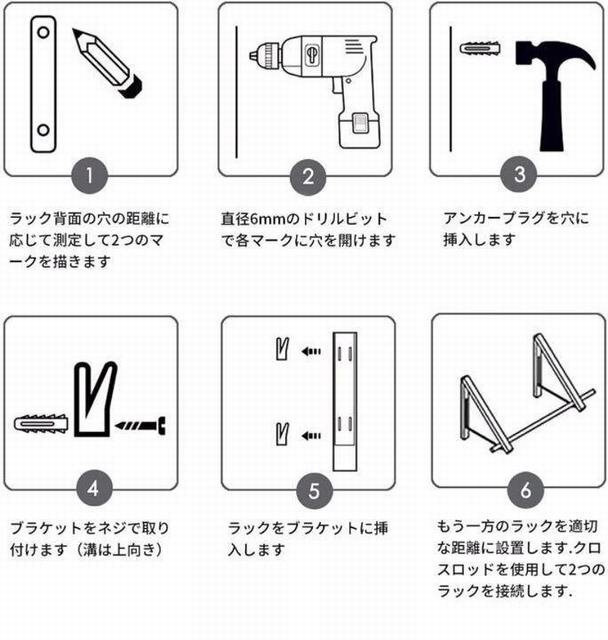 1

ラック背面の穴の距離に応じて測定して2つのマークを描きます

2

直径6mmのドリルビットで各マークに穴を開けます

3

アンカープラグを穴に挿入します

4

ブラケットをネジで取り付けます（溝は上向き）

5

ラックをブラケットに挿入します

6

もう一方のラックを適切な距離に設置します.クロスロッドを使用して2つのラックを接続します.