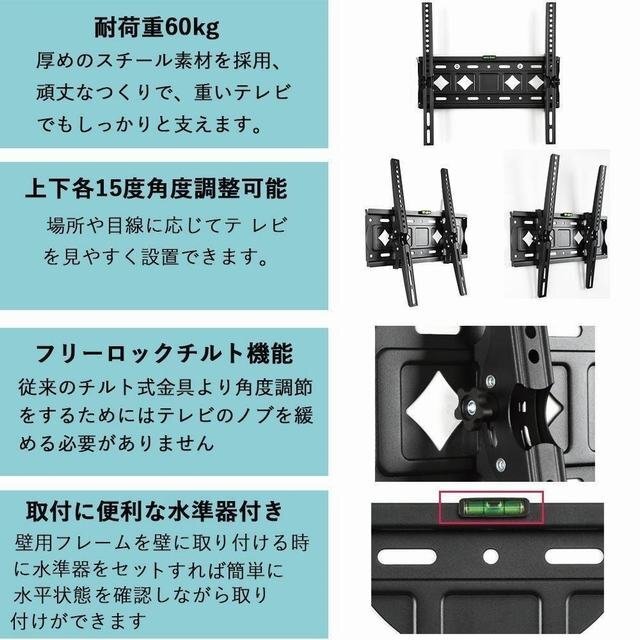 耐荷重60kg
厚めのスチール素材を採用、頑丈なつくりで、重いテレビでもしっかりと支えます。

上下各15度角度調整可能
場所や目線に応じてテ レビを見やすく設置できます。

フリーロックチルト機能
従来のチルト式金具より角度調節をするためにはテレビのノブを緩める必要がありません

取付に便利な水準器付き
壁用フレームを壁に取り付ける時に水準器をセットすれば簡単に水平状態を確認しながら取り付けができます