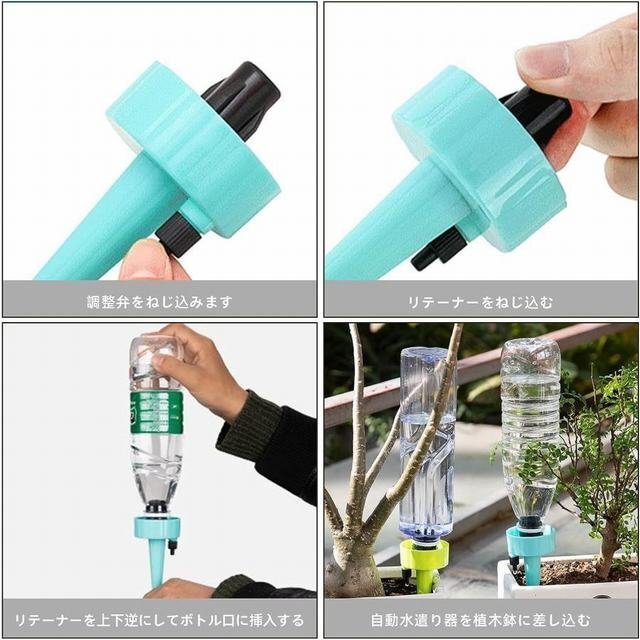 調整弁をねじ込みます

リテーナーをねじ込む

リテーナーを上下逆にしてボトル口に挿入する

自動水遣り器を植木鉢に差し込む