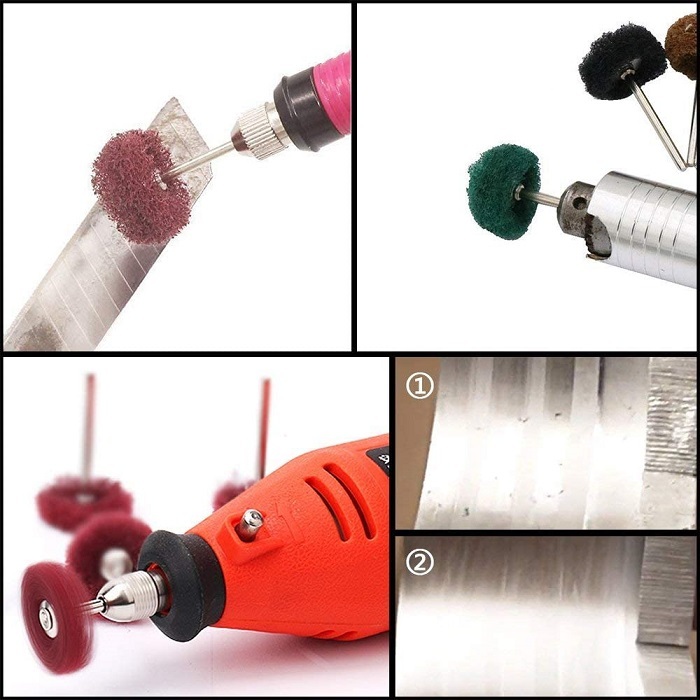 ①

②