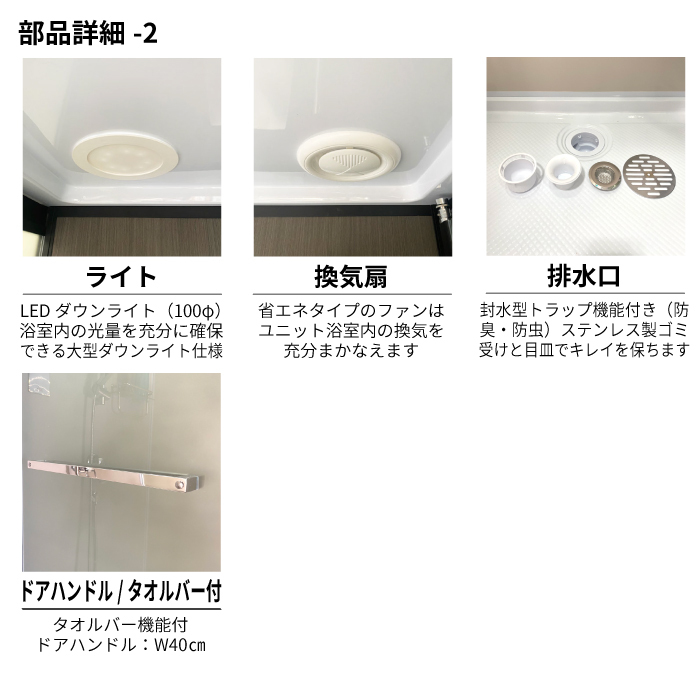 部品詳細 -2

ライト

LED ダウンライト（100φ）浴室内の光量を充分に確保できる大型ダウンライト仕様

換気扇

省エネタイプのファンはユニット浴室内の換気を充分まかなえます

排水口

封水型トラップ機能付き（防臭・防虫）ステンレス製ゴミ受けと目皿でキレイを保ちます

ドアハンドル / タオルバー付

タオルバー機能付
ドアハンドル：W40cm