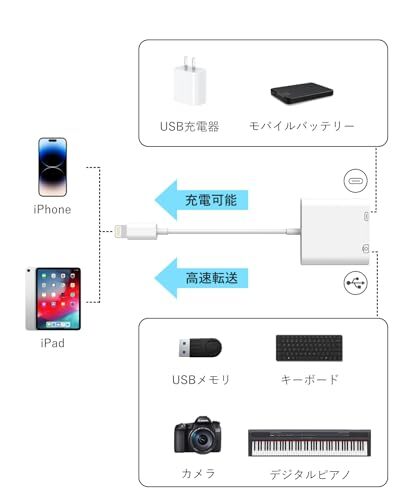 USB充電器

モバイルバッテリー

iPhone

充電可能

高速転送

iPad

USBメモリ

キーボード

カメラ

デジタルピアノ