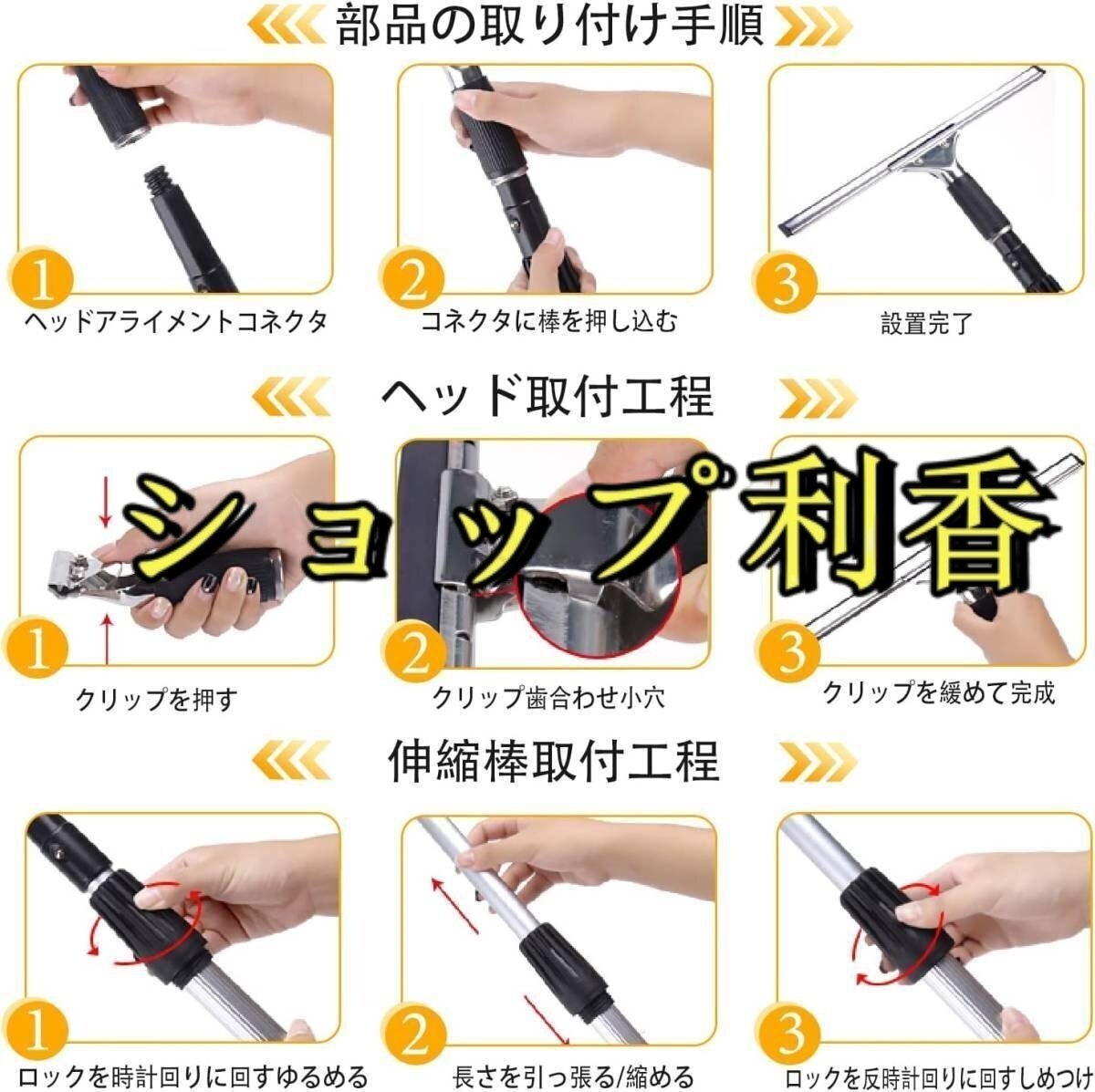 部品の取り付け手順

1
ヘッドアライメントコネクタ

2
コネクタに棒を押し込む

3
設置完了

ヘッド取付工程

ショップ利香

1
クリップを押す

2
クリップ歯合わせ小穴

3
クリップを緩めて完成

伸縮棒取付工程

1
ロックを時計回りに回すゆるめる

2
長さを引っ張る/縮める

3
ロックを反時計回りに回すしめつけ