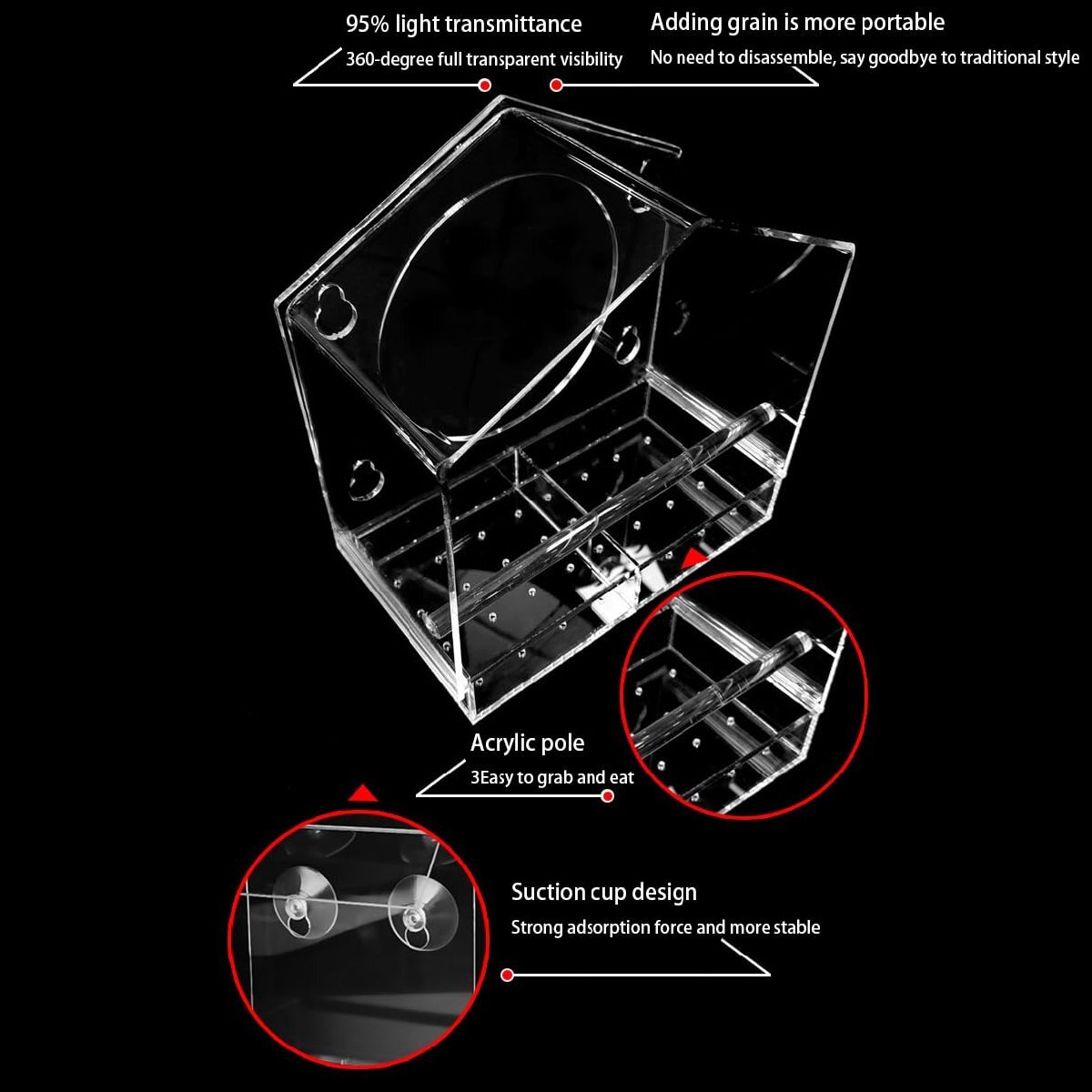 95% light transmittance
360-degree full transparent visibility

Adding grain is more portable
No need to disassemble, say goodbye to traditional style

Acrylic pole
3Easy to grab and eat

Suction cup design
Strong adsorption force and more stable