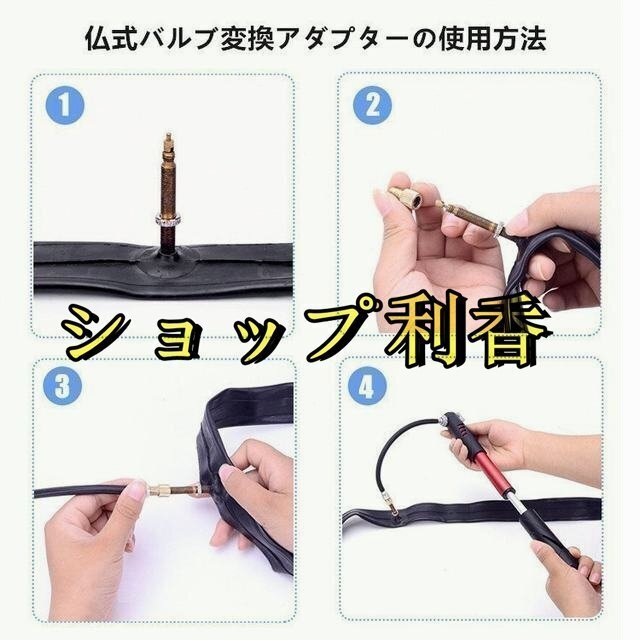 仏式バルブ変換アダプターの使用方法

1

2

ショップ利香

3

4