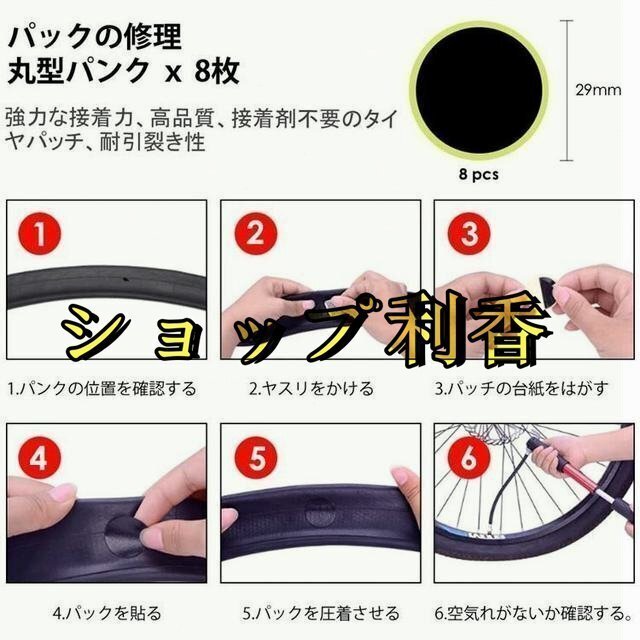 パックの修理
丸型パンク x 8枚

強力な接着力、高品質、接着剤不要のタイヤパッチ、耐引裂き性

29mm

8 pcs

1

2

3

ショップ利香

1.パンクの位置を確認する

2.ヤスリをかける

3.パッチの台紙をはがす

4

5

6

4.パックを貼る

5.パックを圧着させる

6.空気れがないか確認する。